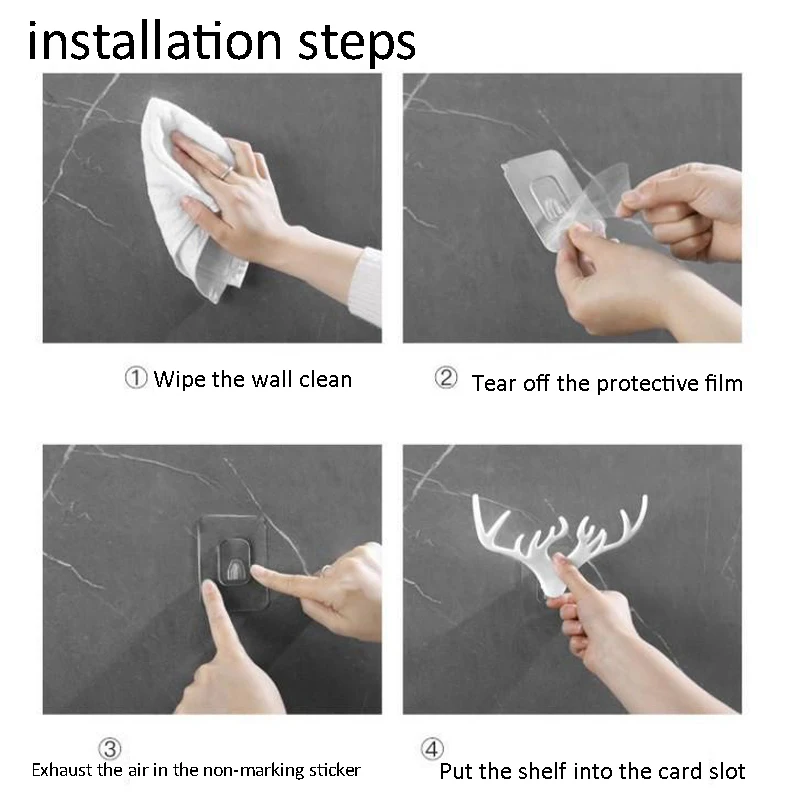 installation steps

① Wipe the wall clean

② Tear off the protective film

③ Exhaust the air in the non-marking sticker

④ Put the shelf into the card slot