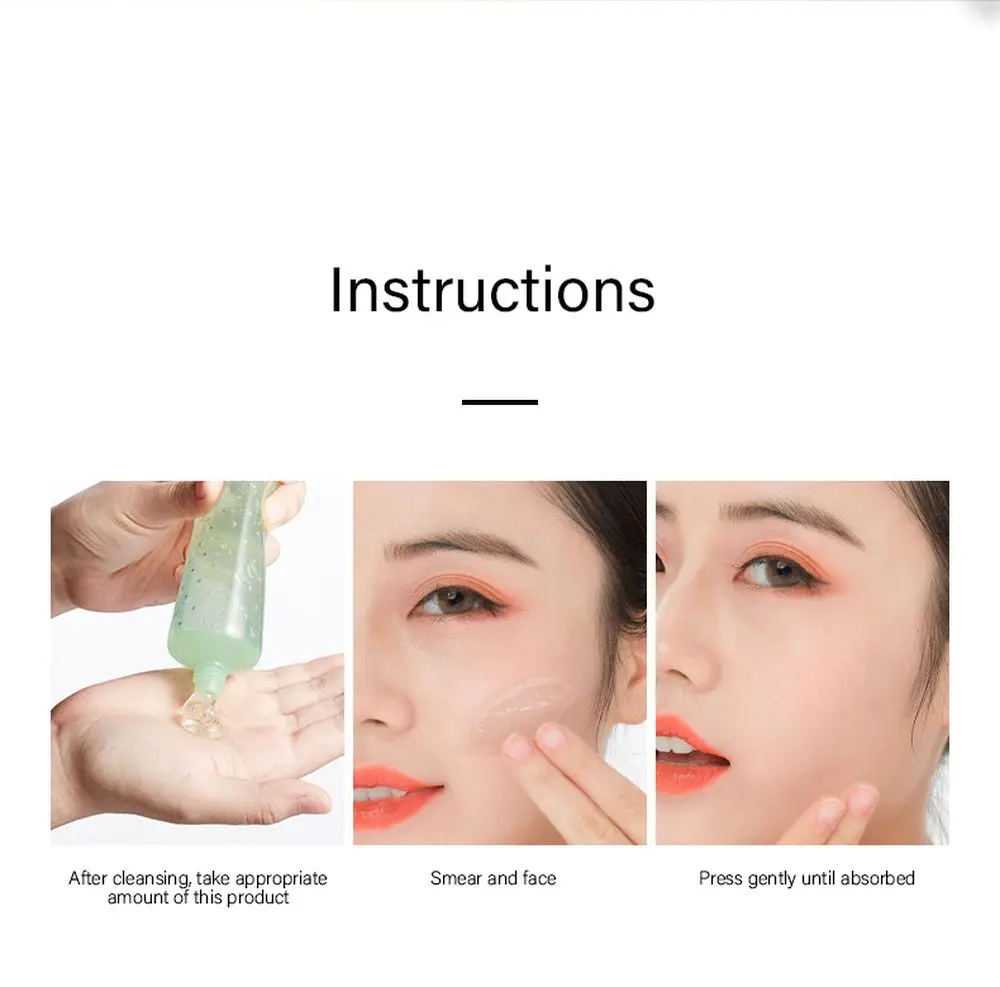 Instructions

After cleansing, take appropriate amount of this product

Smear and face

Press gently until absorbed