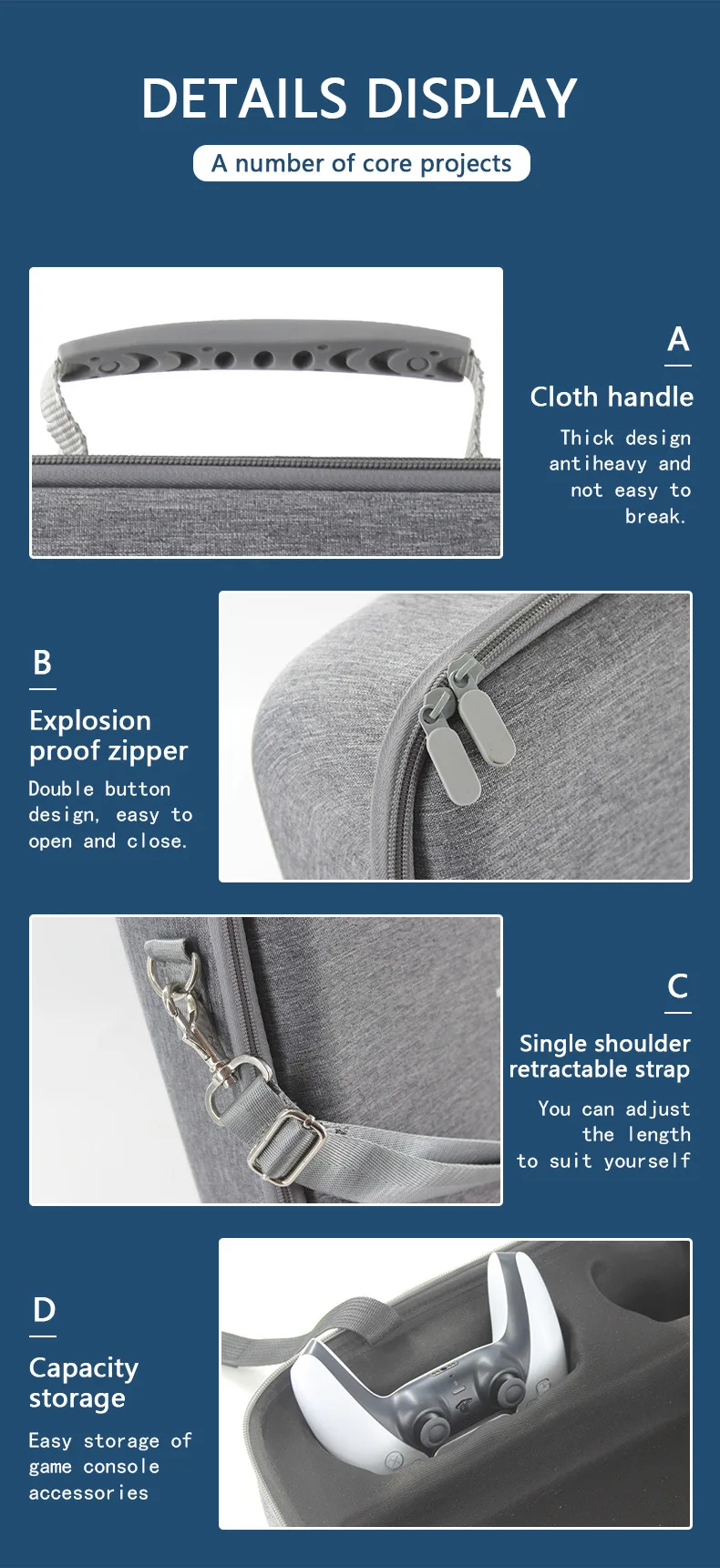 DETAILS DISPLAY

A number of core projects

A

Cloth handle

Thick design antiheavy and not easy to break.

B

Explosion proof zipper

Double button design, easy to open and close.

C

Single shoulder retractable strap

You can adjust the length to suit yourself

D

Capacity storage

Easy storage of game console accessories