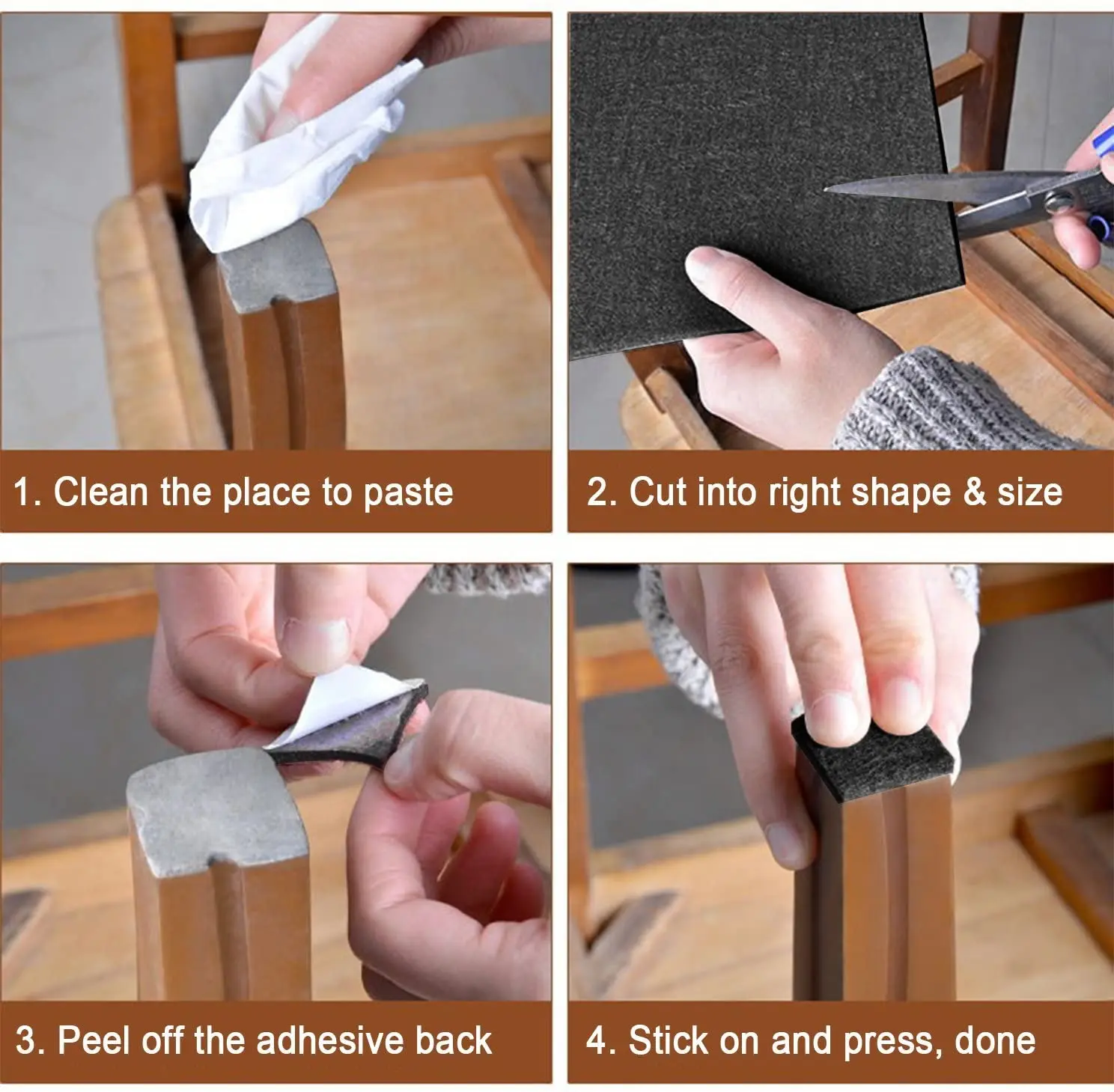 1. Clean the place to paste

2. Cut into right shape & size

3. Peel off the adhesive back

4. Stick on and press, done