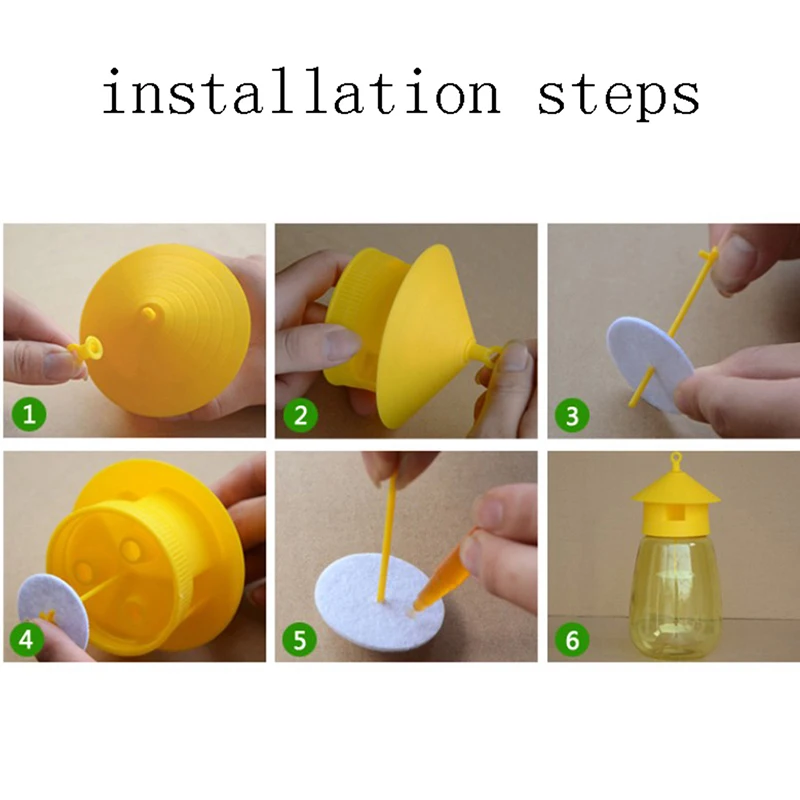 installation steps

1

2

3

4

5

6