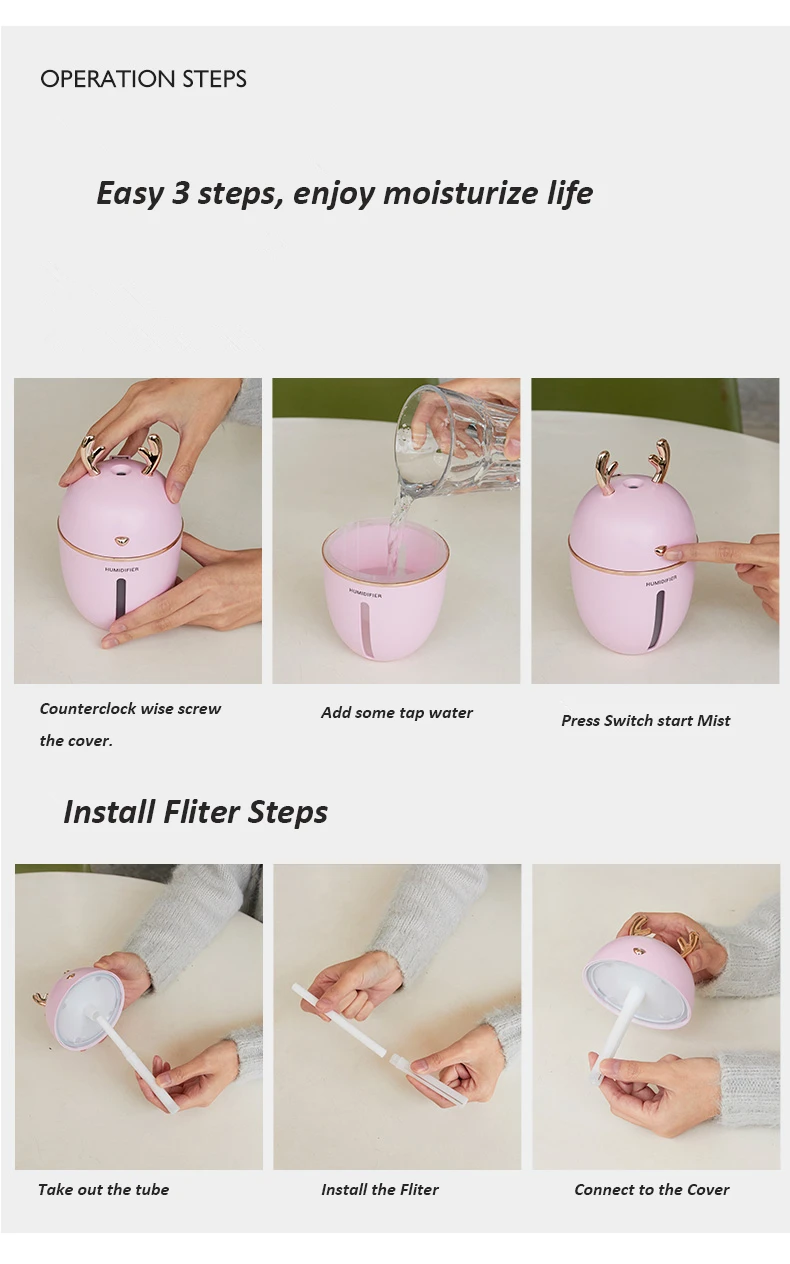 OPERATION STEPS

Easy 3 steps, enjoy moisturize life

HUMIDIFIER

HUMIDIFIER

HUMIDIFIER

Counterclock wise screw the cover.

Add some tap water

Press Switch start Mist

Install Fliter Steps

Take out the tube

Install the Fliter

Connect to the Cover