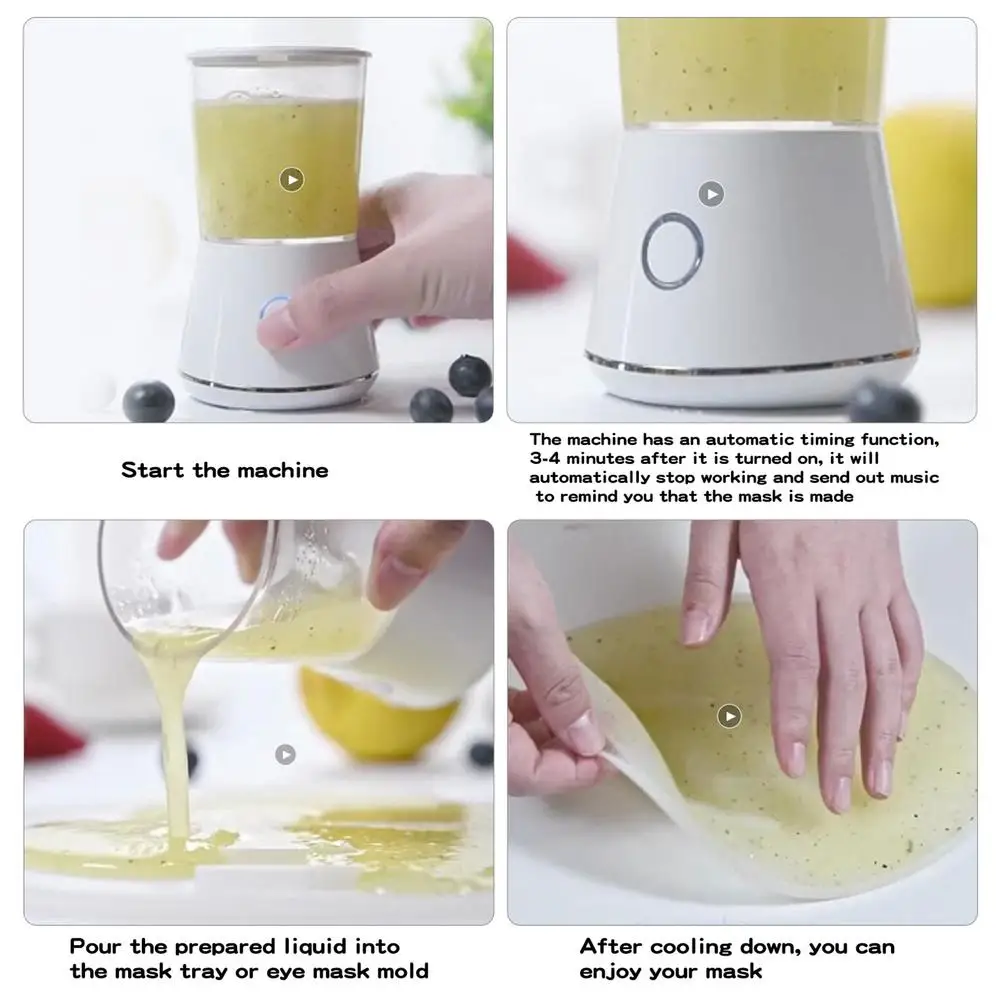 Start the machine

The machine has an automatic timing function, 3-4 minutes after it is turned on, it will automatically stop working and send out music to remind you that the mask is made

Pour the prepared liquid into the mask tray or eye mask mold

After cooling down, you can enjoy your mask