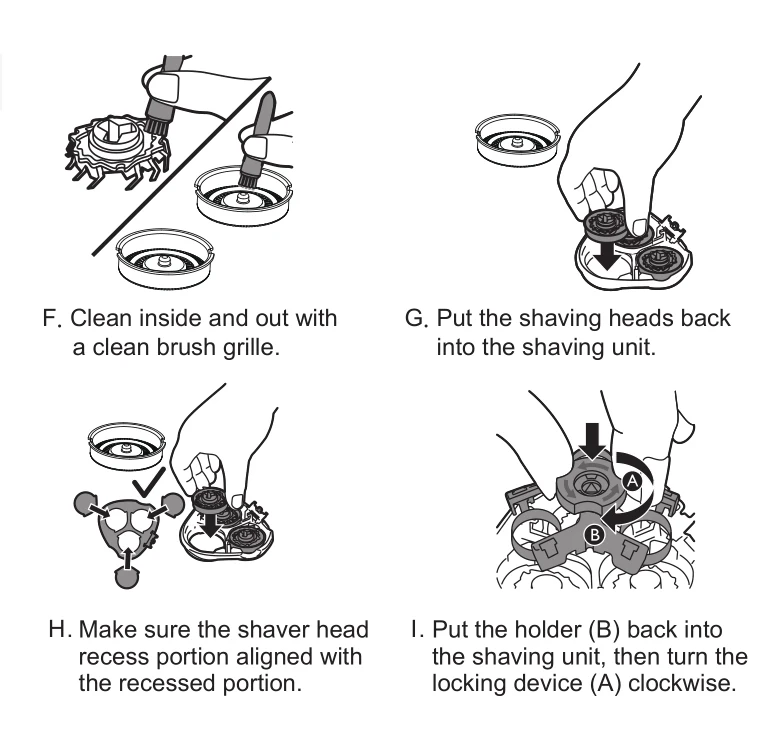 F. Clean inside and out with a clean brush grille.

G. Put the shaving heads back into the shaving unit.

H. Make sure the shaver head recess portion aligned with the recessed portion.

A

B

I. Put the holder (B) back into the shaving unit, then turn the locking device (A) clockwise.