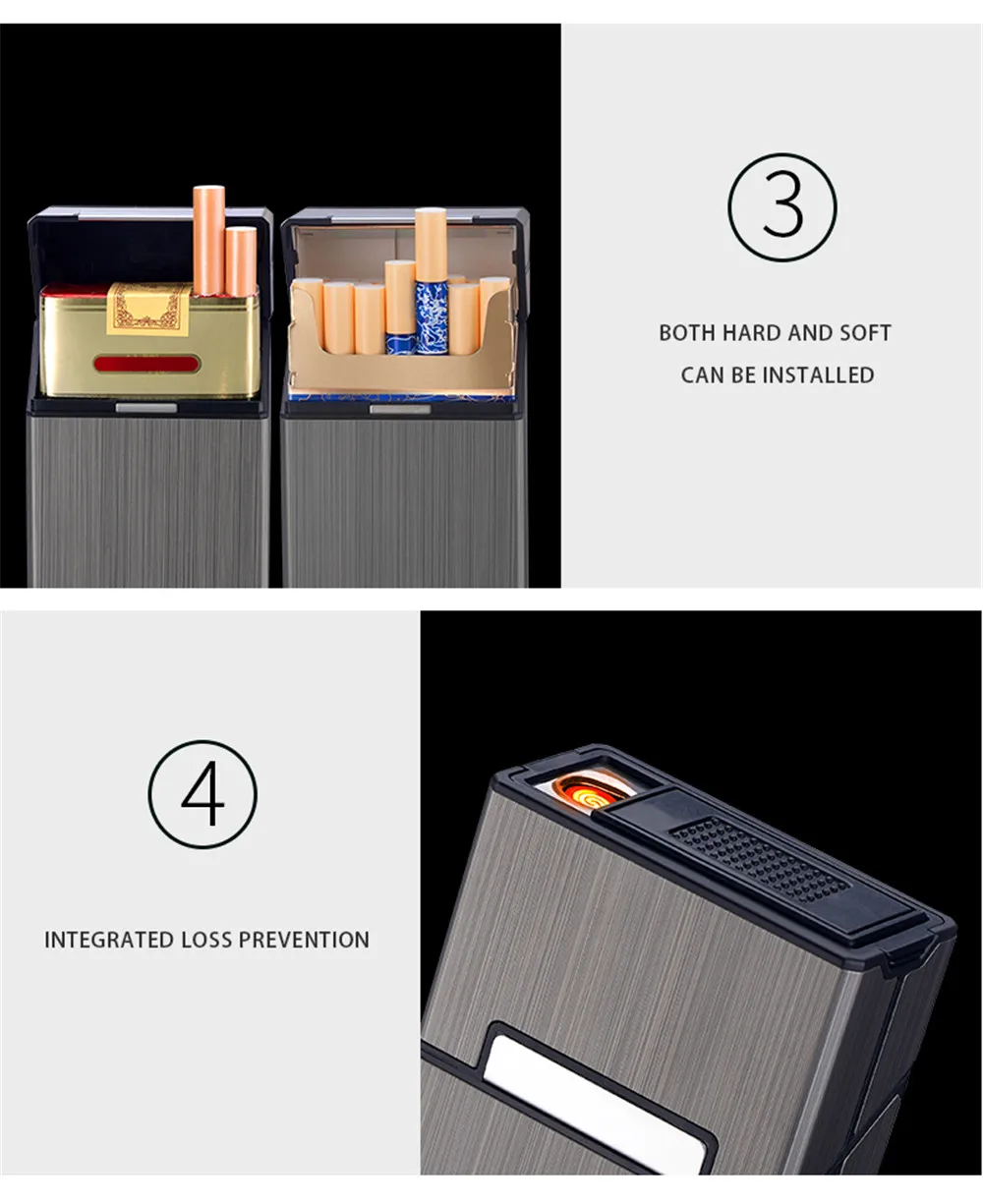 ③

BOTH HARD AND SOFT CAN BE INSTALLED

④

INTEGRATED LOSS PREVENTION