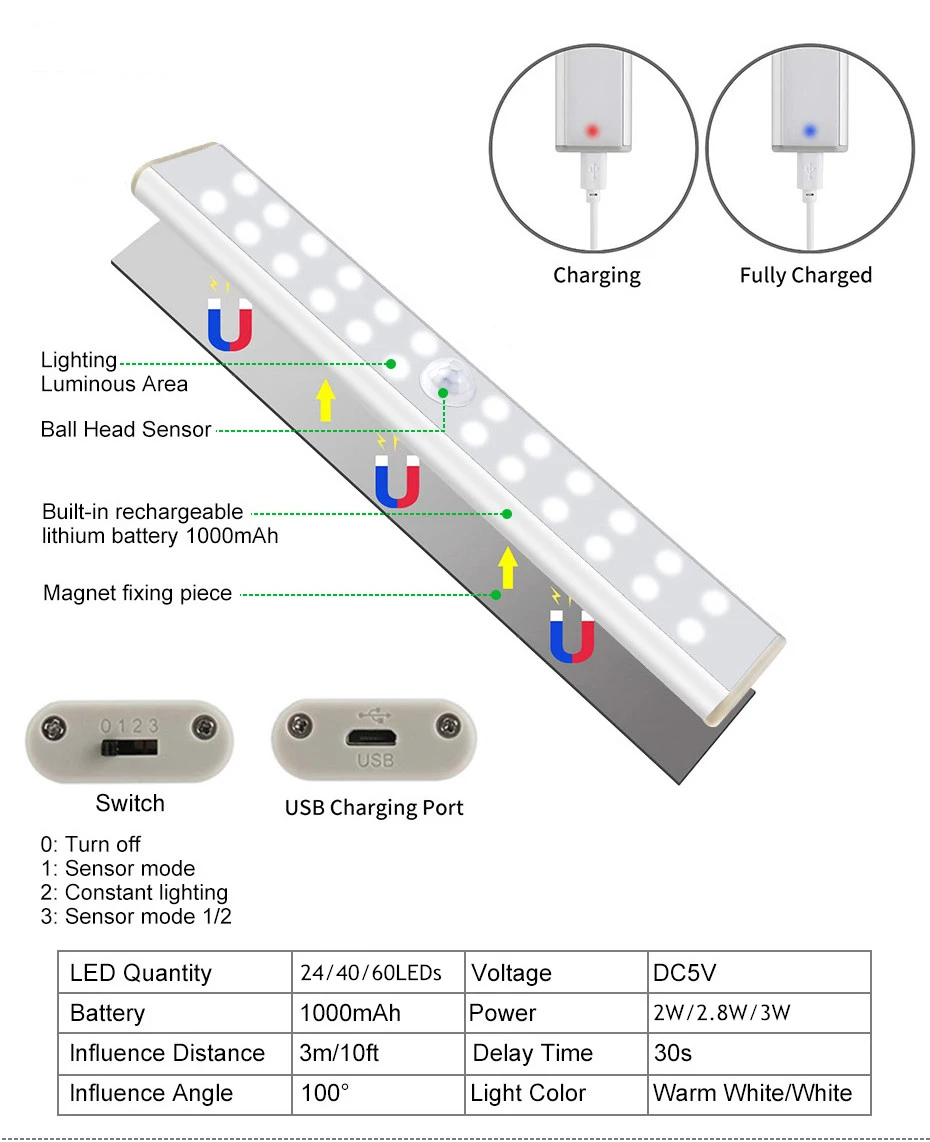 Charging

Fully Charged

Lighting Luminous Area

Ball Head Sensor

Built-in rechargeable lithium battery 1000mAh

Magnet fixing piece

0 1 2 3

Switch

USB

USB Charging Port

0: Turn off
1: Sensor mode
2: Constant lighting
3: Sensor mode 1/2

| LED Quantity | 24/40/60LEDs | Voltage | DC5V |
|---|---|---|---|
| Battery | 1000mAh | Power | 2W/2.8W/3W |
| Influence Distance | 3m/10ft | Delay Time | 30s |
| Influence Angle | 100° | Light Color | Warm White/White |