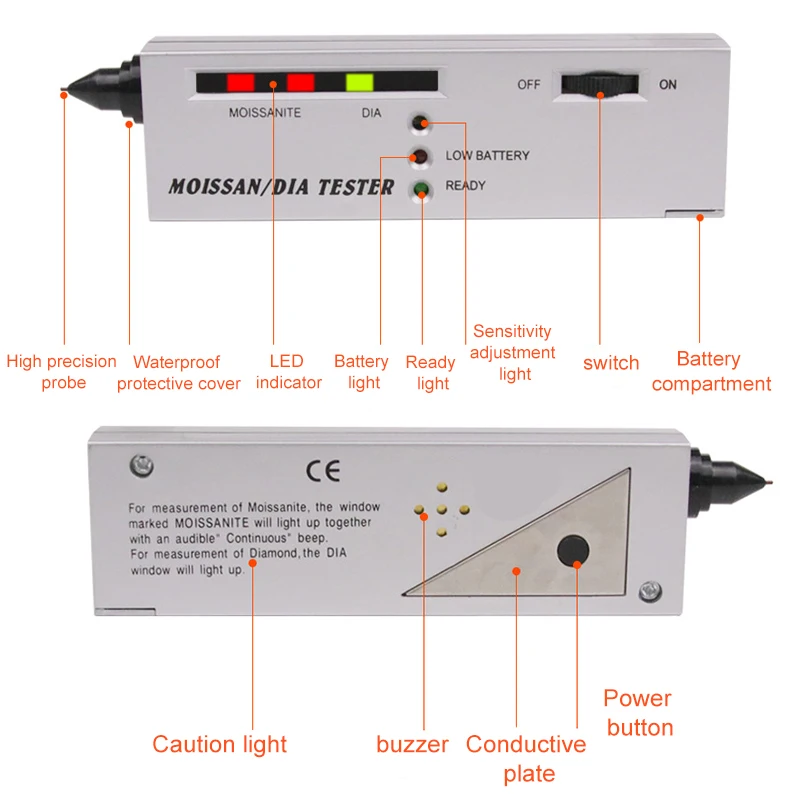 MOISSANITE DIA

OFF ON

LOW BATTERY

READY

MOISSAN/DIA TESTER

High precision probe

Waterproof protective cover

LED indicator

Battery light

Ready light

Sensitivity adjustment light

switch

Battery compartment

CE

For measurement of Moissanite, the window marked MOISSANITE will light up together with an audible" Continuous" beep.
For measurement of Diamond, the DIA window will light up.

Caution light

buzzer

Conductive plate

Power button