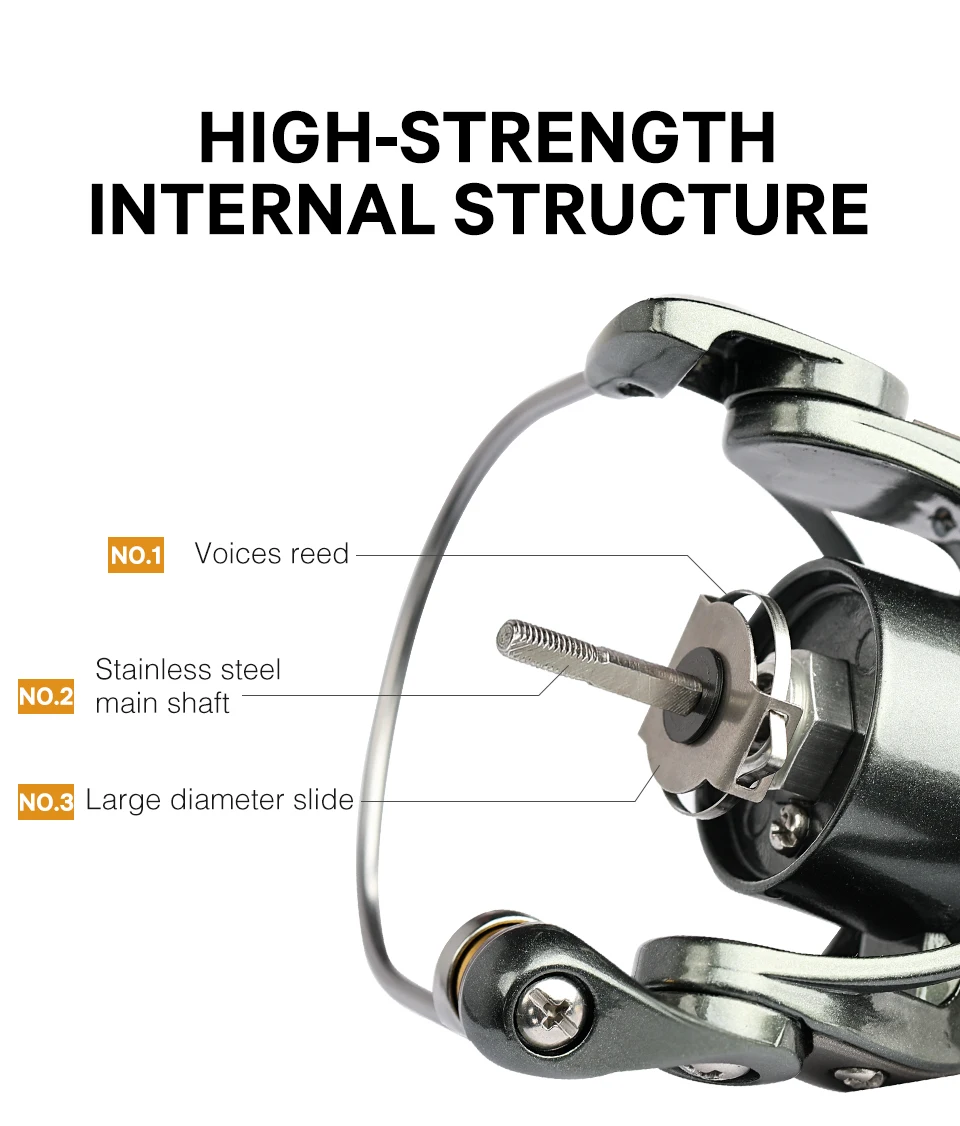 HIGH-STRENGTH INTERNAL STRUCTURE

NO.1 Voices reed

NO.2 Stainless steel main shaft

NO.3 Large diameter slide