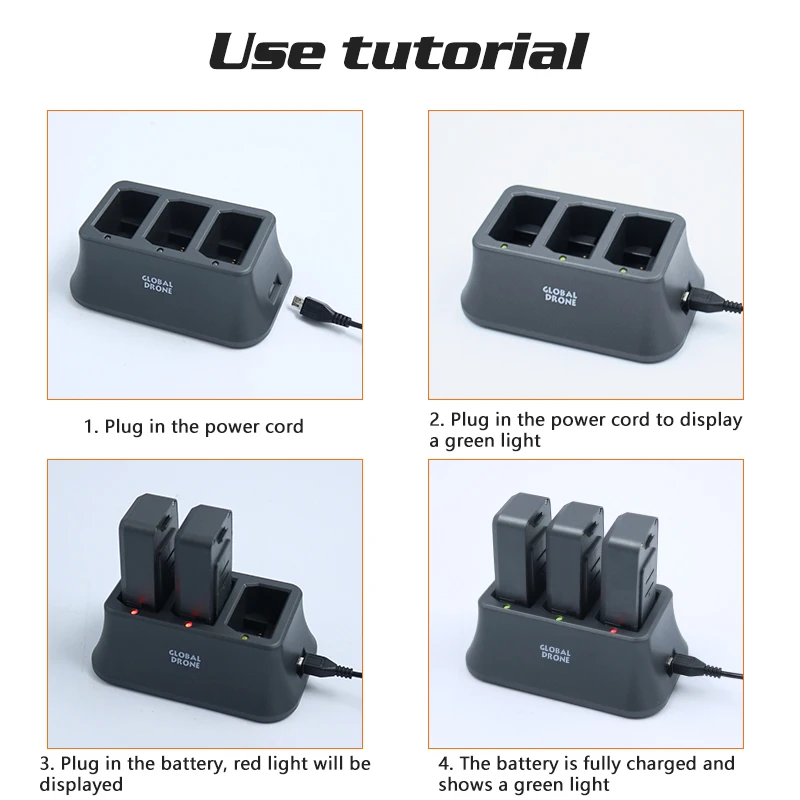 Use tutorial

GLOBAL DRONE

1. Plug in the power cord

GLOBAL DRONE

2. Plug in the power cord to display a green light

GLOBAL DRONE

3. Plug in the battery, red light will be displayed

GLOBAL DRONE

4. The battery is fully charged and shows a green light