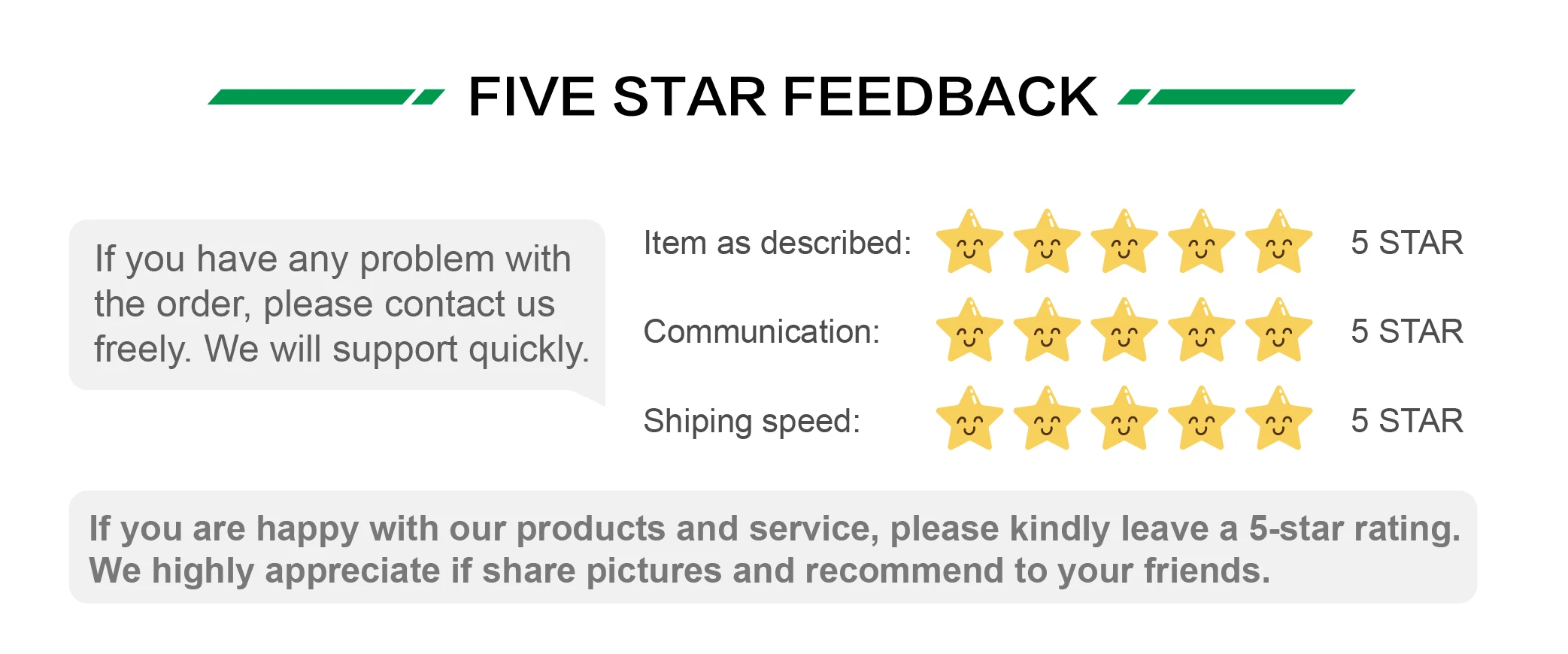 FIVE STAR FEEDBACK

If you have any problem with the order, please contact us freely. We will support quickly.

Item as described: 5 STAR

Communication: 5 STAR

Shiping speed: 5 STAR

If you are happy with our products and service, please kindly leave a 5-star rating. We highly appreciate if share pictures and recommend to your friends.