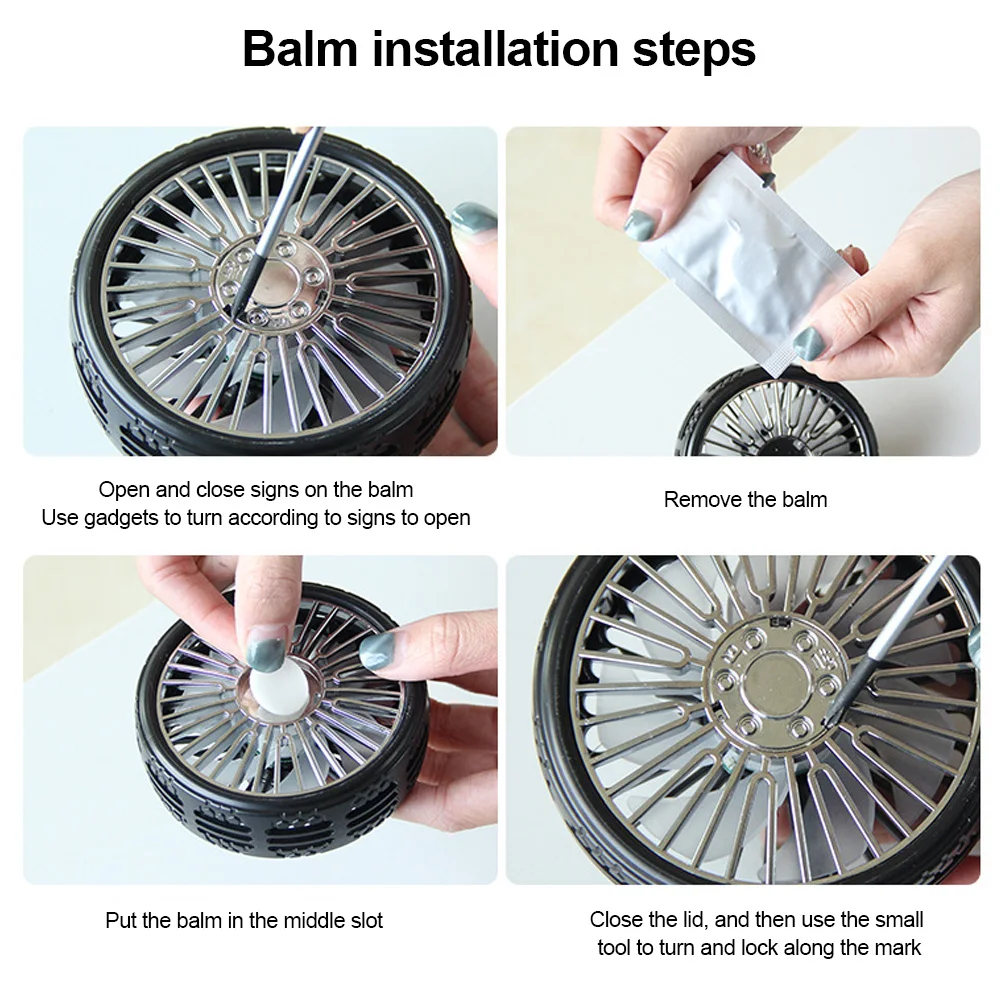 Balm installation steps

Open and close signs on the balm
Use gadgets to turn according to signs to open

Remove the balm

Put the balm in the middle slot

Close the lid, and then use the small tool to turn and lock along the mark