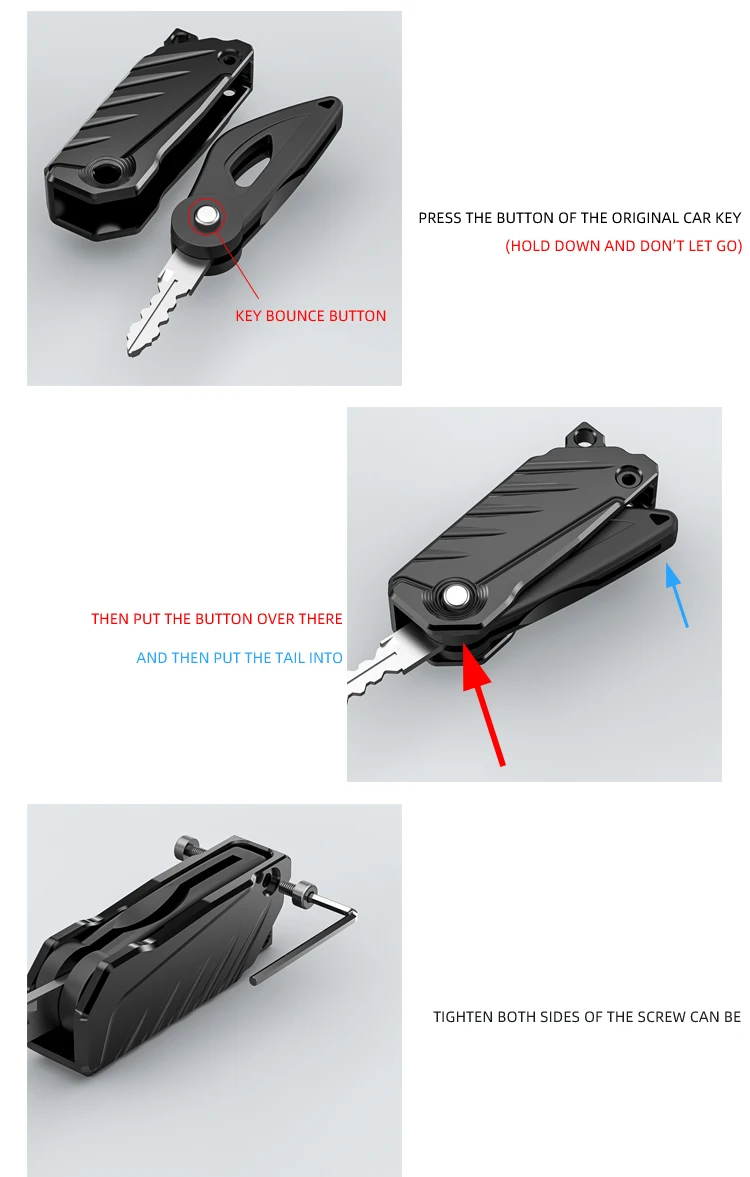 KEY BOUNCE BUTTON

PRESS THE BUTTON OF THE ORIGINAL CAR KEY
(HOLD DOWN AND DON'T LET GO)

THEN PUT THE BUTTON OVER THERE

AND THEN PUT THE TAIL INTO

TIGHTEN BOTH SIDES OF THE SCREW CAN BE