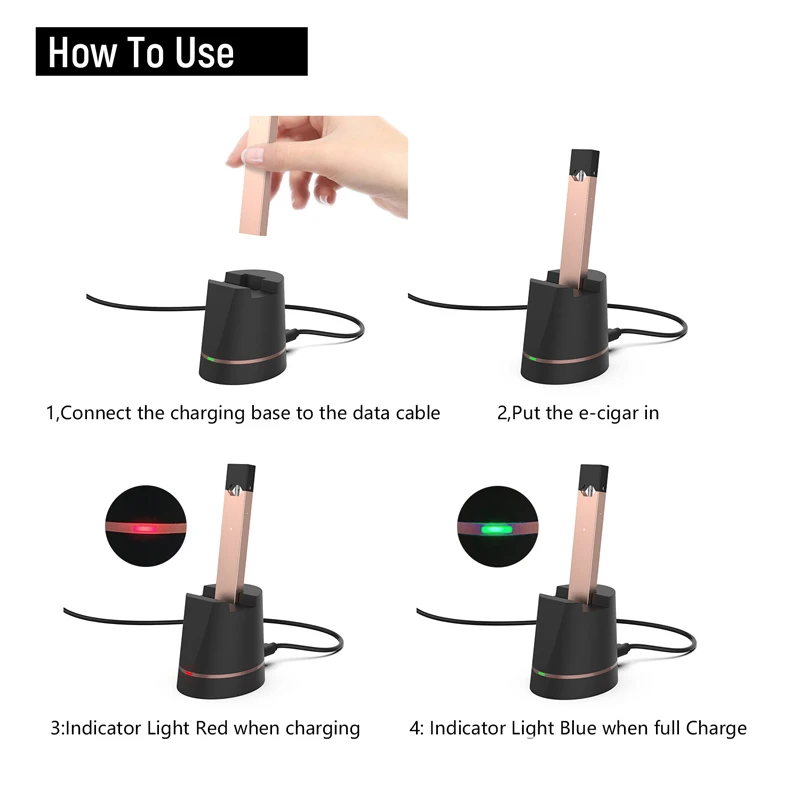 How To Use

1,Connect the charging base to the data cable

2,Put the e-cigar in

3:Indicator Light Red when charging

4: Indicator Light Blue when full Charge