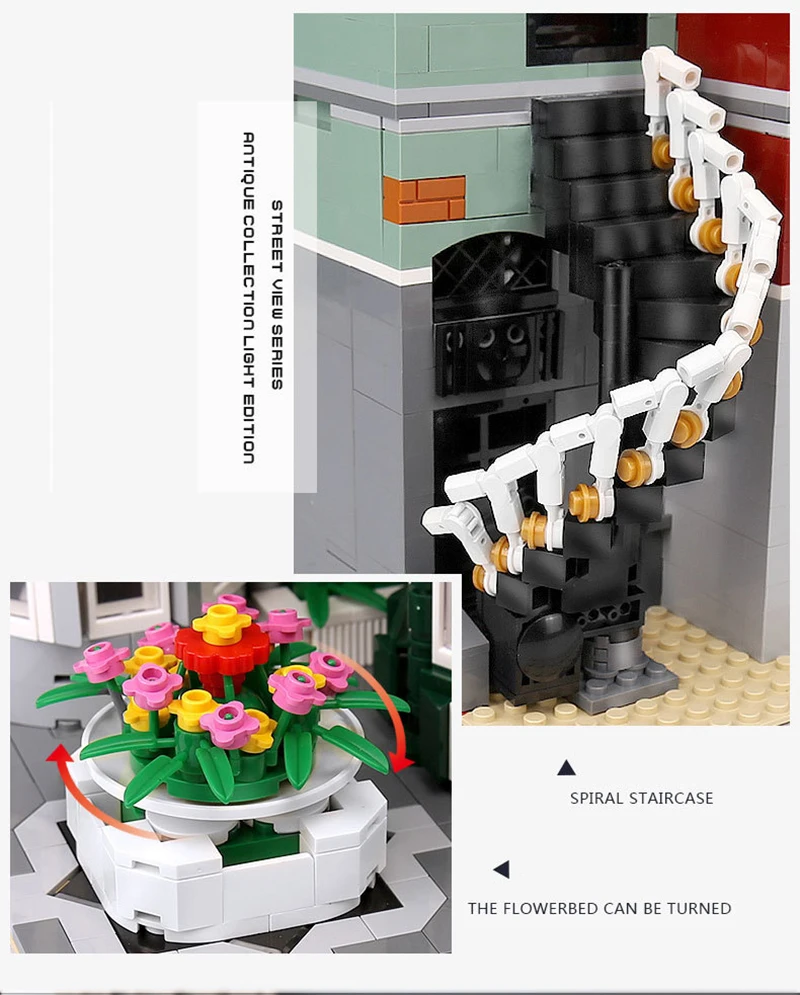 STREET VIEW SERIES
ANTIQUE COLLECTION LIGHT EDITION

SPIRAL STAIRCASE

THE FLOWERBED CAN BE TURNED