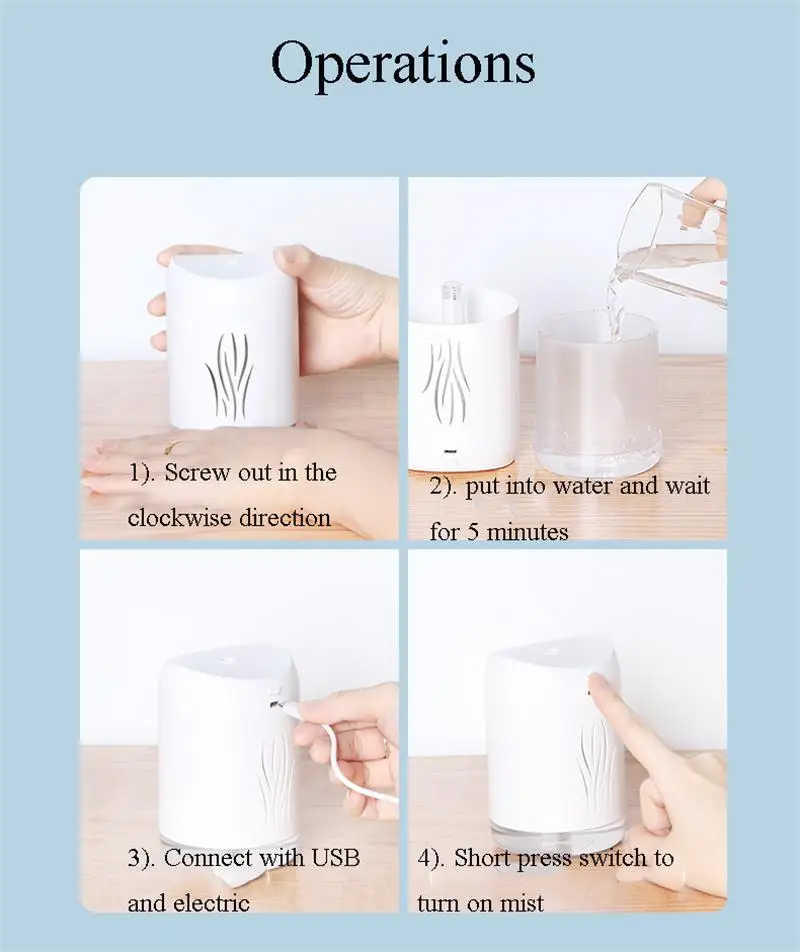 Operations

1). Screw out in the clockwise direction

2). put into water and wait for 5 minutes

3). Connect with USB and electric

4). Short press switch to turn on mist