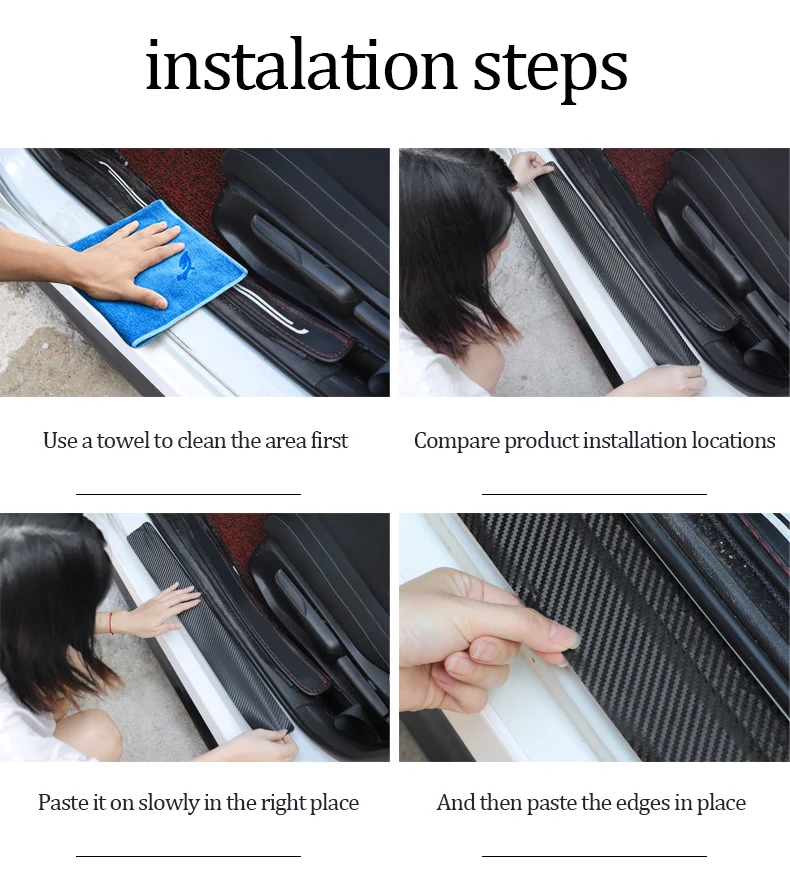 instalation steps

Use a towel to clean the area first

Compare product installation locations

Paste it on slowly in the right place

And then paste the edges in place