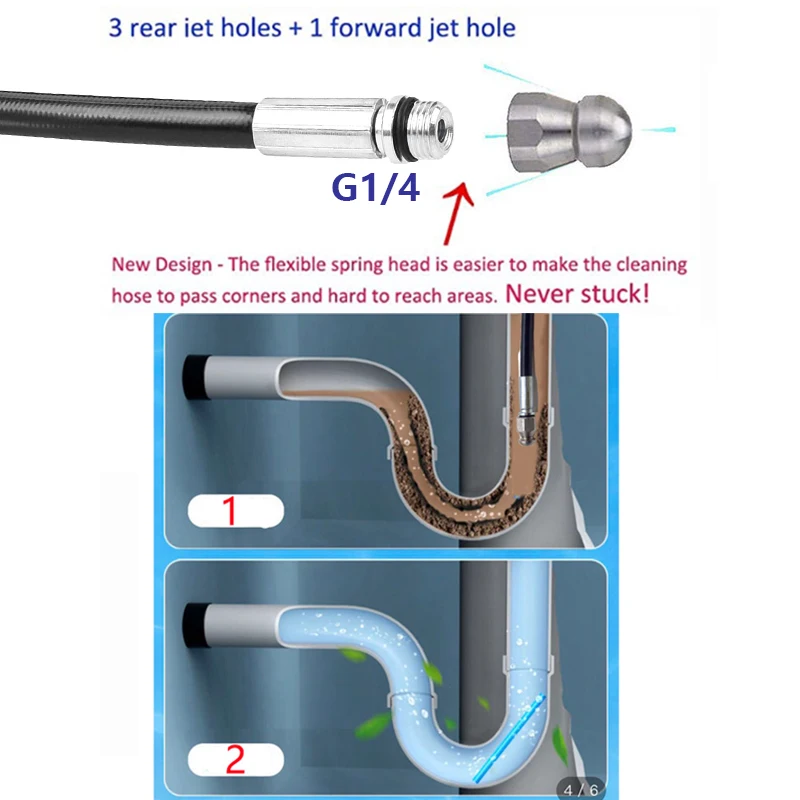 3 rear jet holes + 1 forward jet hole

G1/4

New Design - The flexible spring head is easier to make the cleaning hose to pass corners and hard to reach areas. Never stuck!

1

2

4 / 6