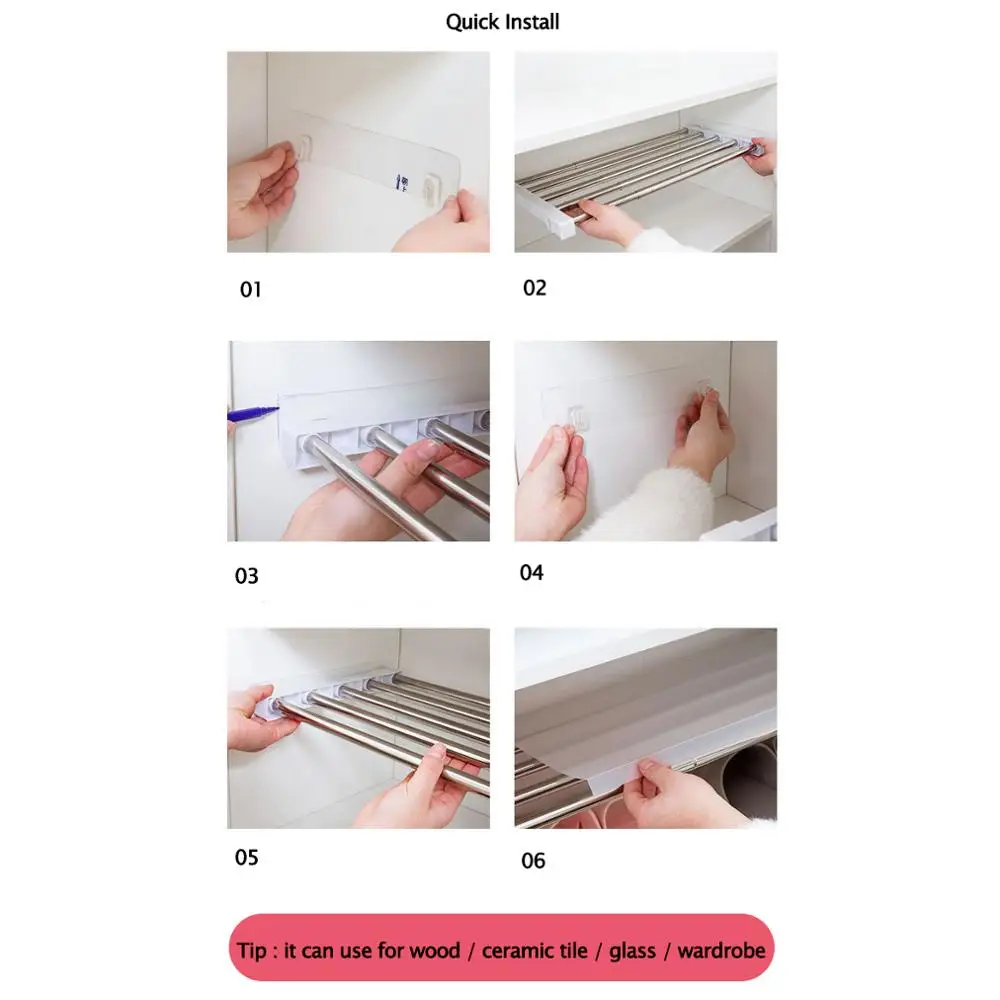 Quick Install

01

02

03

04

05

06

Tip : it can use for wood / ceramic tile / glass / wardrobe