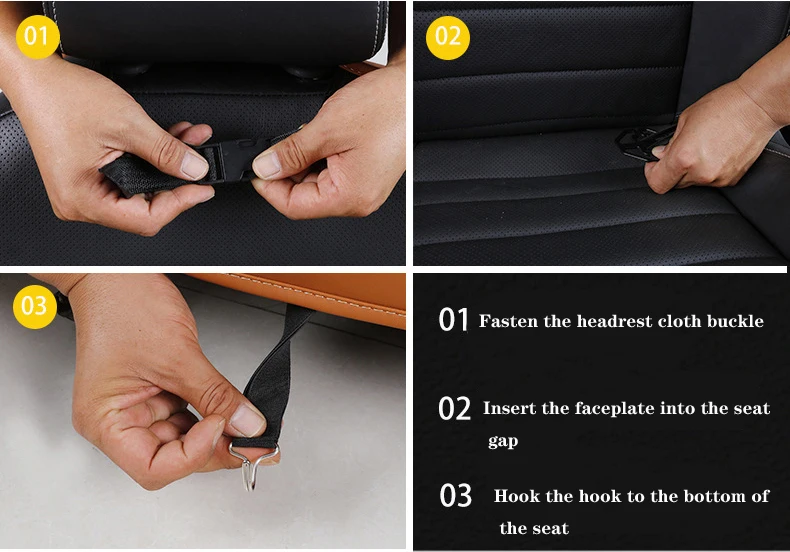 01

02

03

01 Fasten the headrest cloth buckle

02 Insert the faceplate into the seat gap

03 Hook the hook to the bottom of the seat