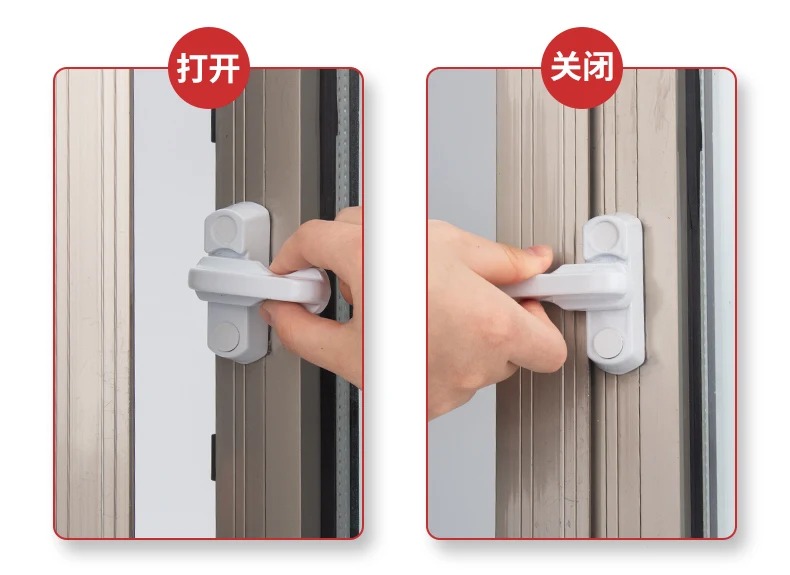 打开

关闭