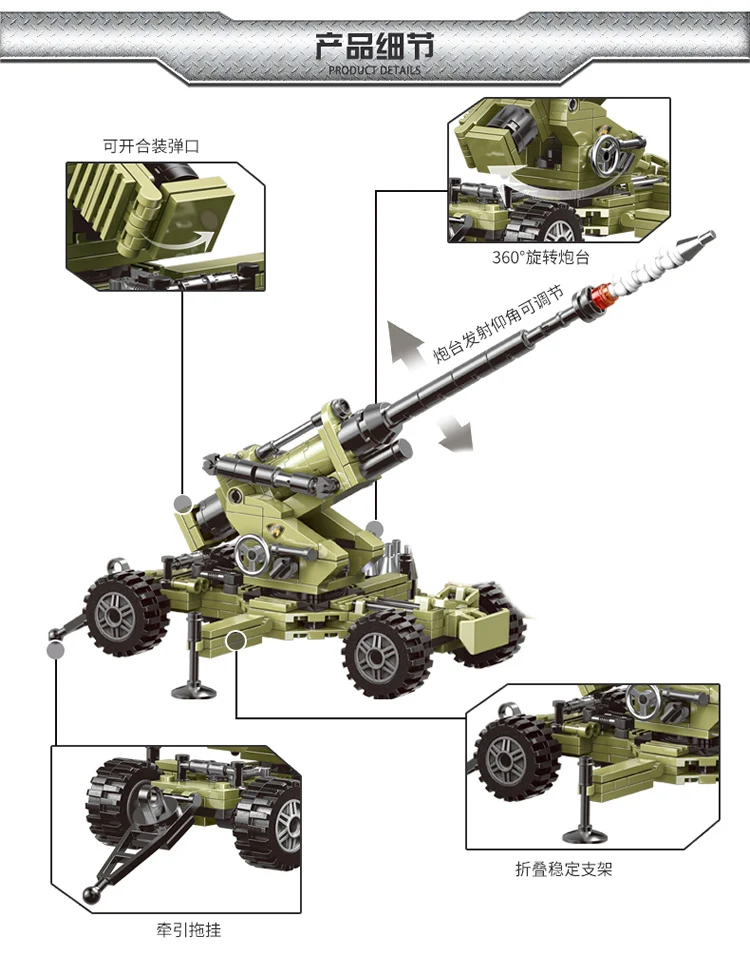 产品细节
PRODUCT DETAILS

可开合装弹口

360°旋转炮台

炮台发射仰角可调节

折叠稳定支架

牵引拖挂