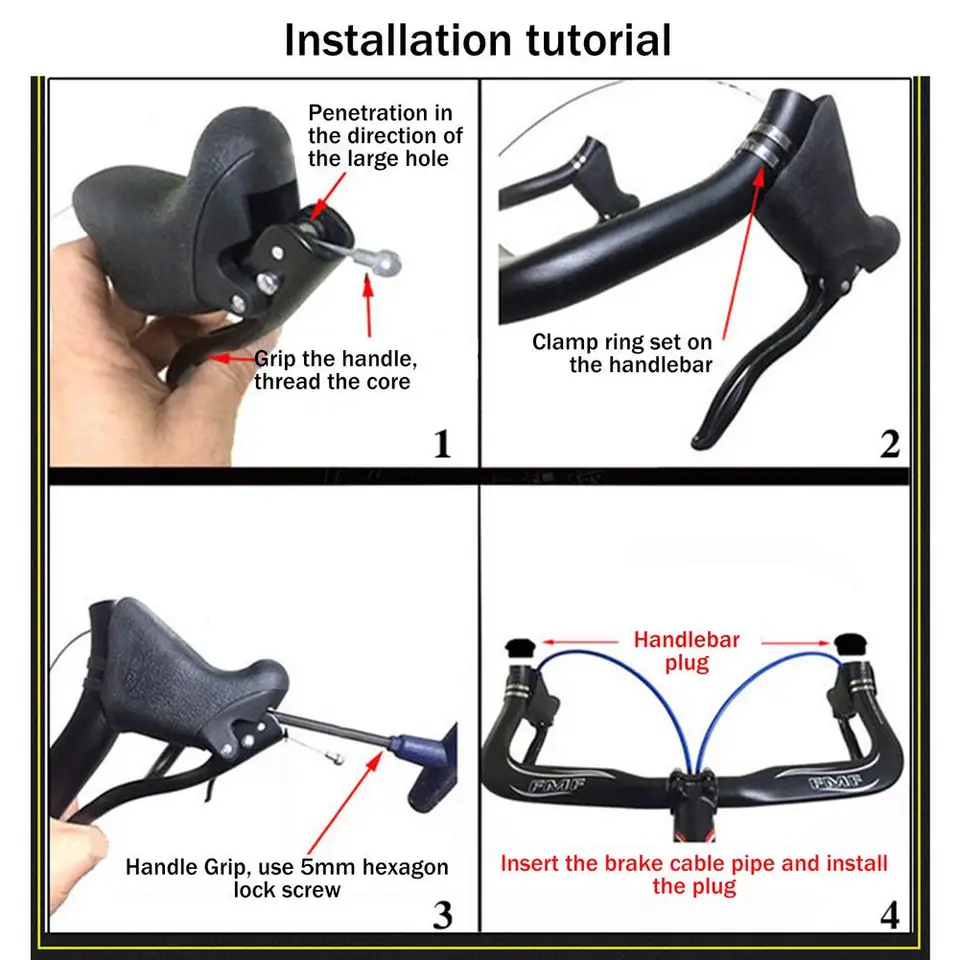 Installation tutorial

Penetration in the direction of the large hole

Grip the handle, thread the core

1

Clamp ring set on the handlebar

2

Handle Grip, use 5mm hexagon lock screw

3

Handlebar plug

FMF

FMF

Insert the brake cable pipe and install the plug

4