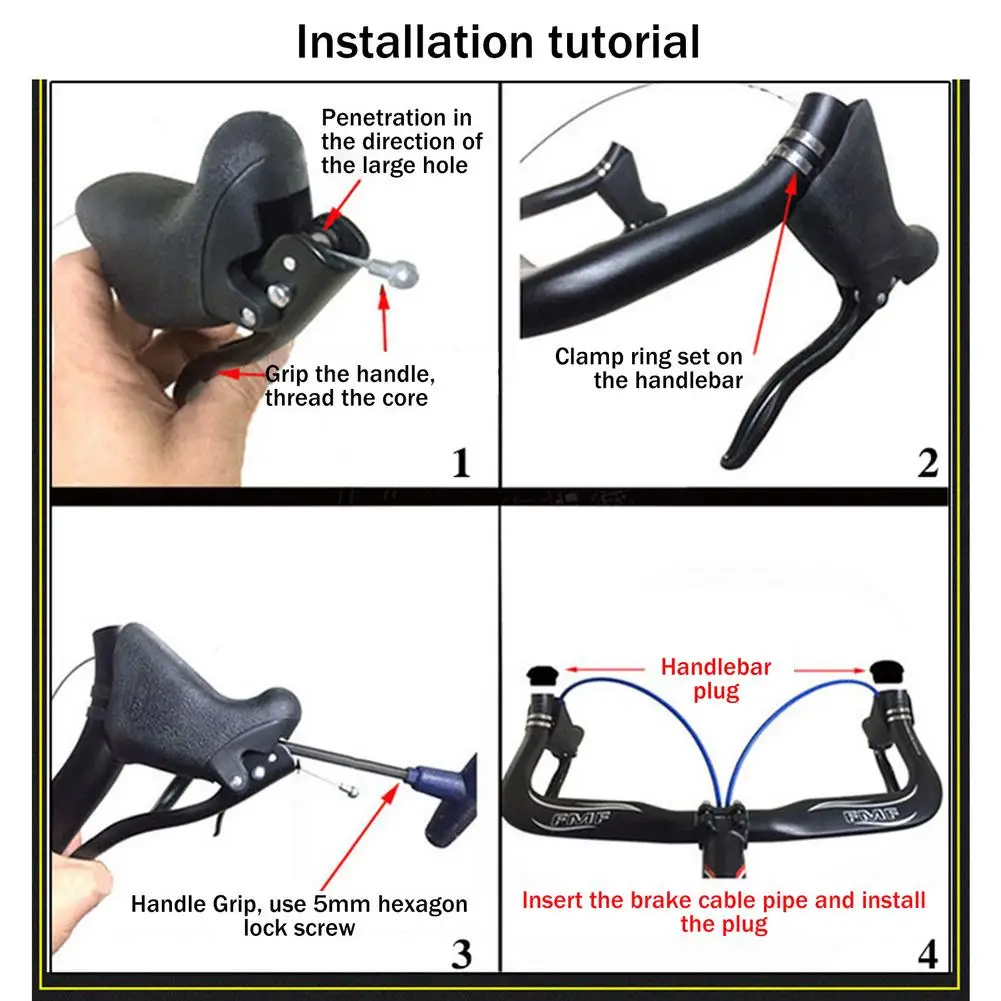 Installation tutorial

Penetration in the direction of the large hole

Grip the handle, thread the core

1

Clamp ring set on the handlebar

2

Handle Grip, use 5mm hexagon lock screw

3

Handlebar plug

FMF

FMF

Insert the brake cable pipe and install the plug

4