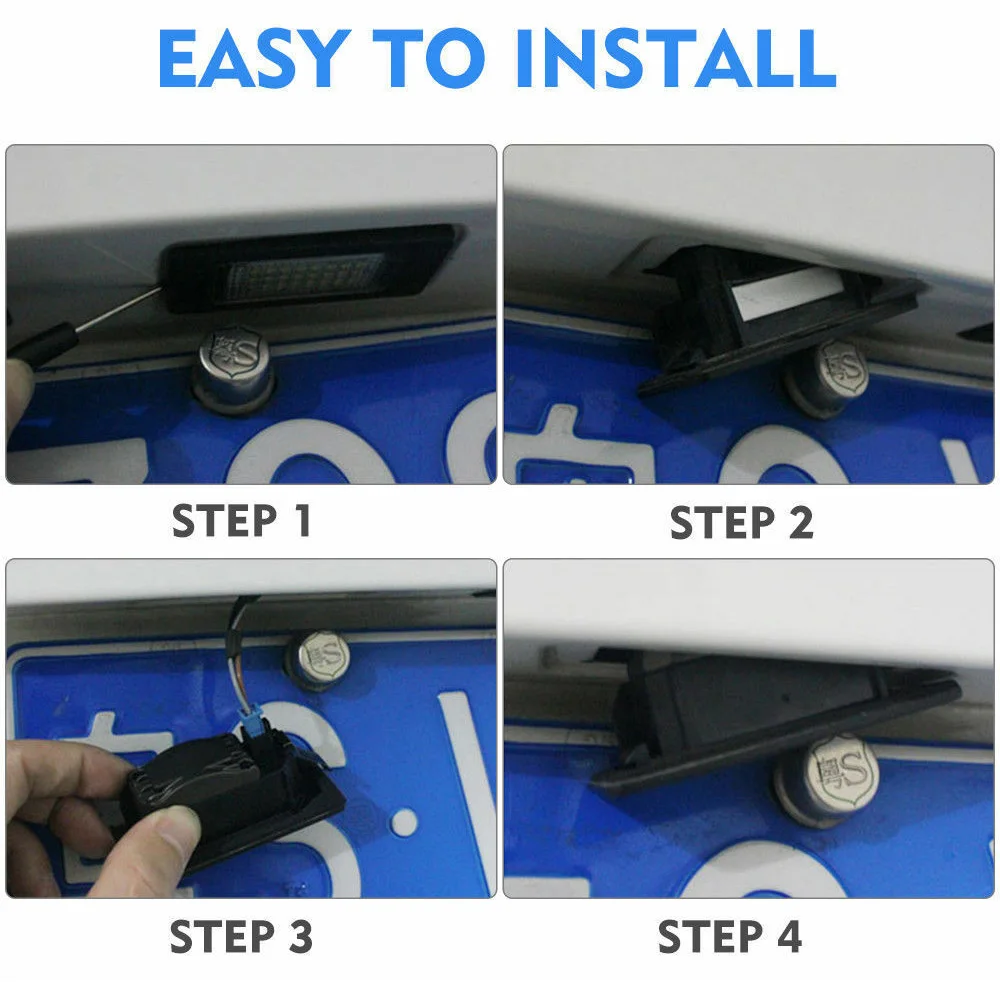 EASY TO INSTALL

STEP 1

STEP 2

STEP 3

STEP 4