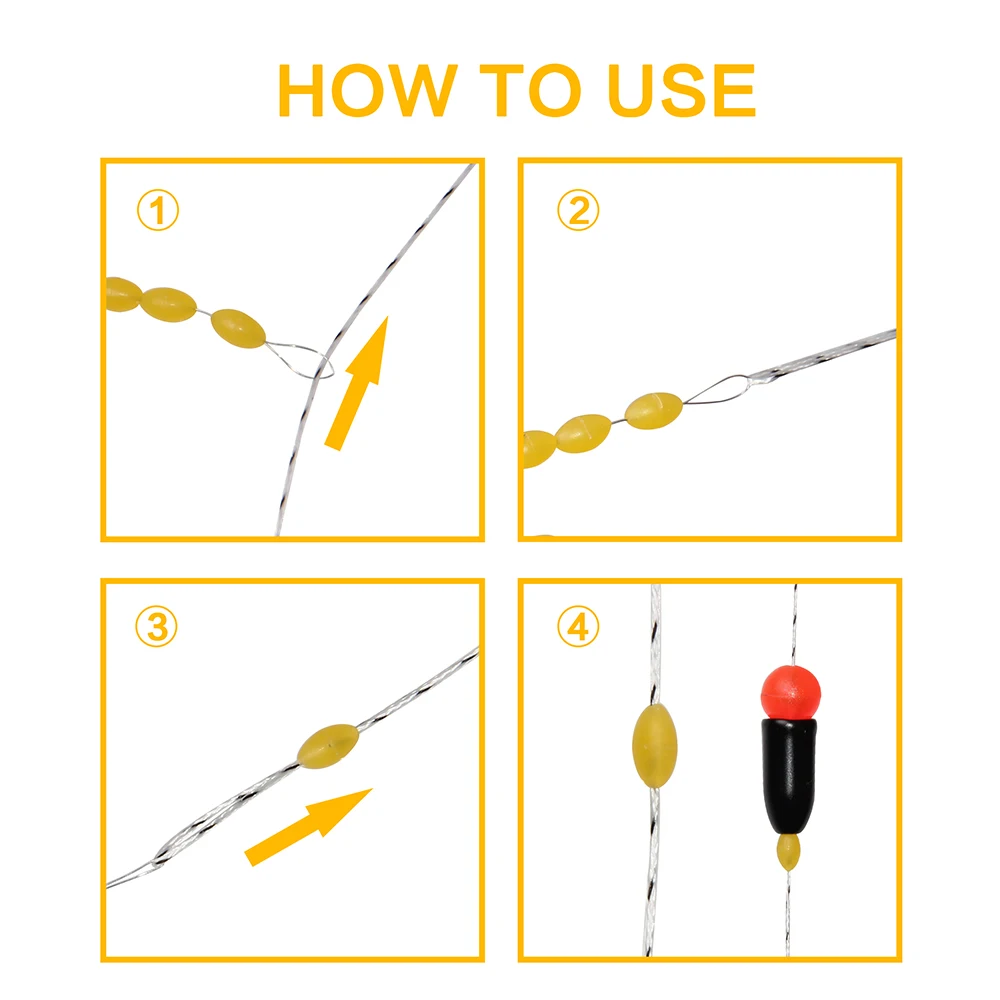 HOW TO USE

①

②

③

④