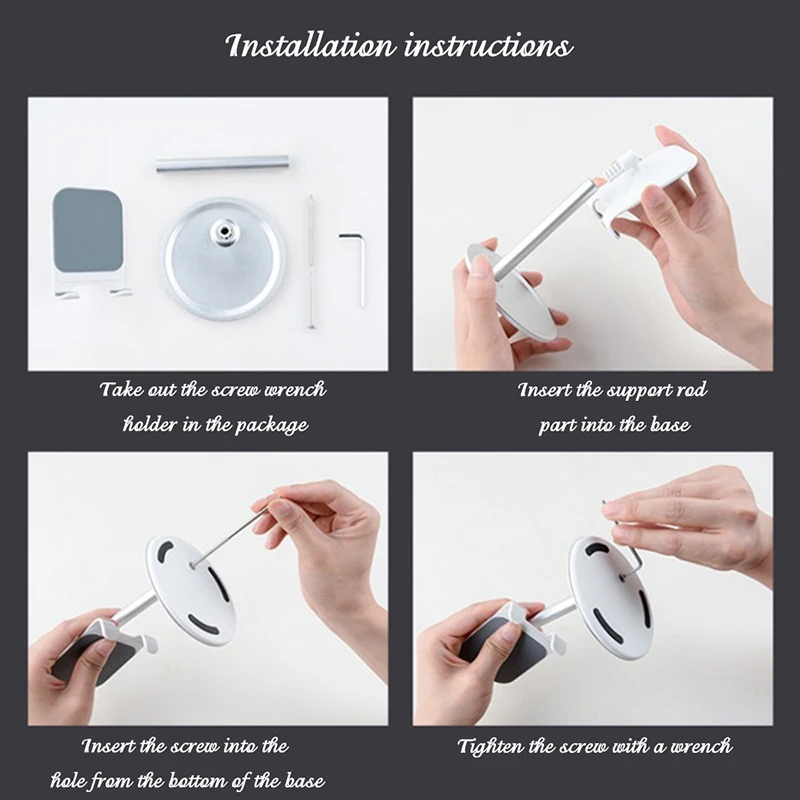 Installation instructions

Take out the screw wrench holder in the package

Insert the support rod part into the base

Insert the screw into the hole from the bottom of the base

Tighten the screw with a wrench