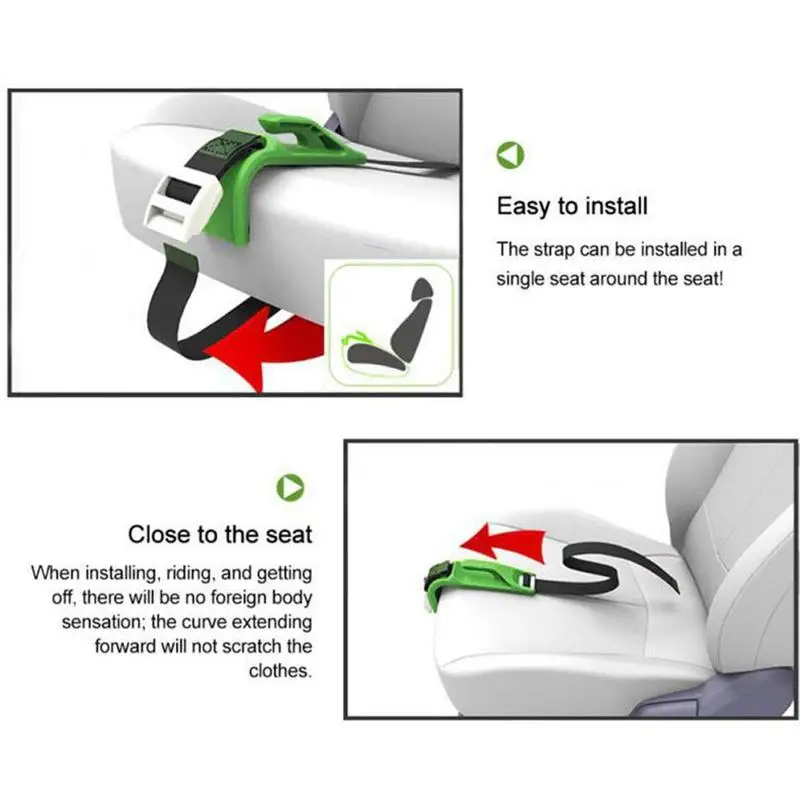 Easy to install

The strap can be installed in a single seat around the seat!

Close to the seat

When installing, riding, and getting off, there will be no foreign body sensation; the curve extending forward will not scratch the clothes.