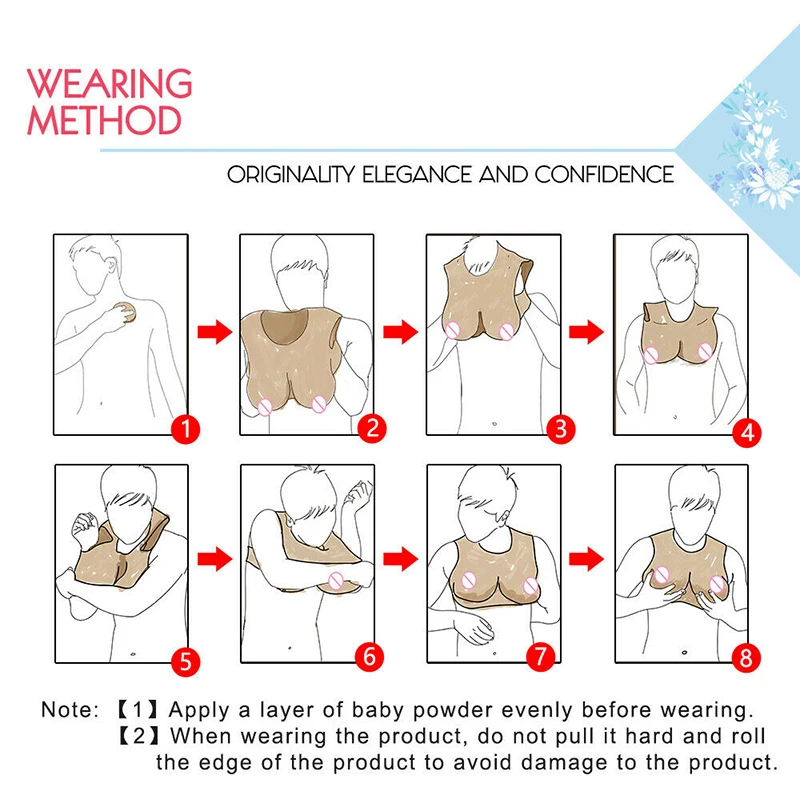 WEARING METHOD

ORIGINALITY ELEGANCE AND CONFIDENCE

1

2

3

4

5

6

7

8

Note: 【1】Apply a layer of baby powder evenly before wearing.
【2】When wearing the product, do not pull it hard and roll the edge of the product to avoid damage to the product.