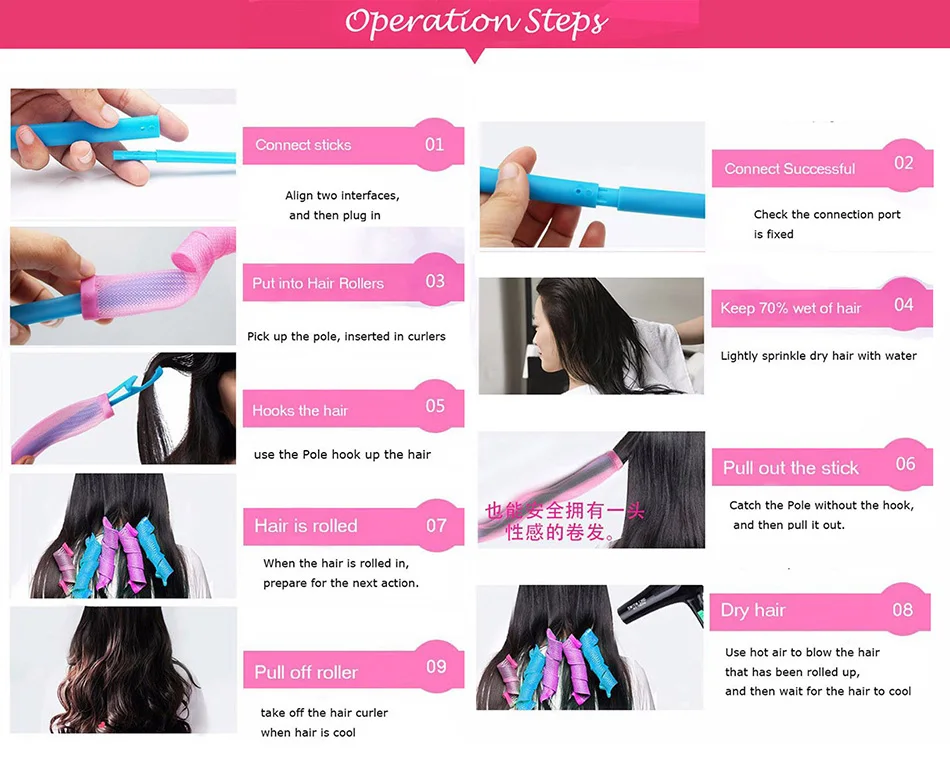 Operation Steps

Connect sticks 01

Align two interfaces, and then plug in

Put into Hair Rollers 03

Pick up the pole, inserted in curlers

Hooks the hair 05

use the Pole hook up the hair

Hair is rolled 07

When the hair is rolled in, prepare for the next action.

Pull off roller 09

take off the hair curler when hair is cool

Connect Successful 02

Check the connection port is fixed

Keep 70% wet of hair 04

Lightly sprinkle dry hair with water

也能安全拥有一头性感的卷发。

Pull out the stick 06

Catch the Pole without the hook, and then pull it out.

Dry hair 08

Use hot air to blow the hair that has been rolled up, and then wait for the hair to cool