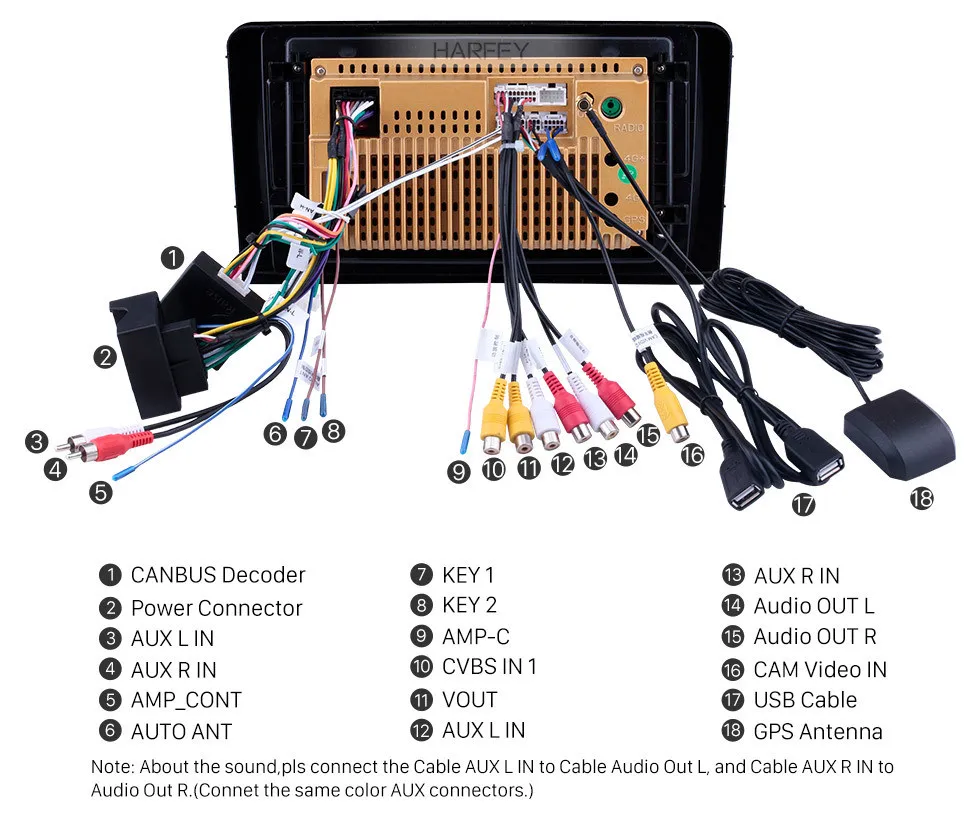 HARFEY

RADIO

4G

GPS

1

2

3

4

5

6 7 8

9 10 11 12 13 14 15 16

17

18

1 CANBUS Decoder
2 Power Connector
3 AUX L IN
4 AUX R IN
5 AMP_CONT
6 AUTO ANT

7 KEY 1
8 KEY 2
9 AMP-C
10 CVBS IN 1
11 VOUT
12 AUX L IN

13 AUX R IN
14 Audio OUT L
15 Audio OUT R
16 CAM Video IN
17 USB Cable
18 GPS Antenna

Note: About the sound,pls connect the Cable AUX L IN to Cable Audio Out L, and Cable AUX R IN to Audio Out R.(Connet the same color AUX connectors.)