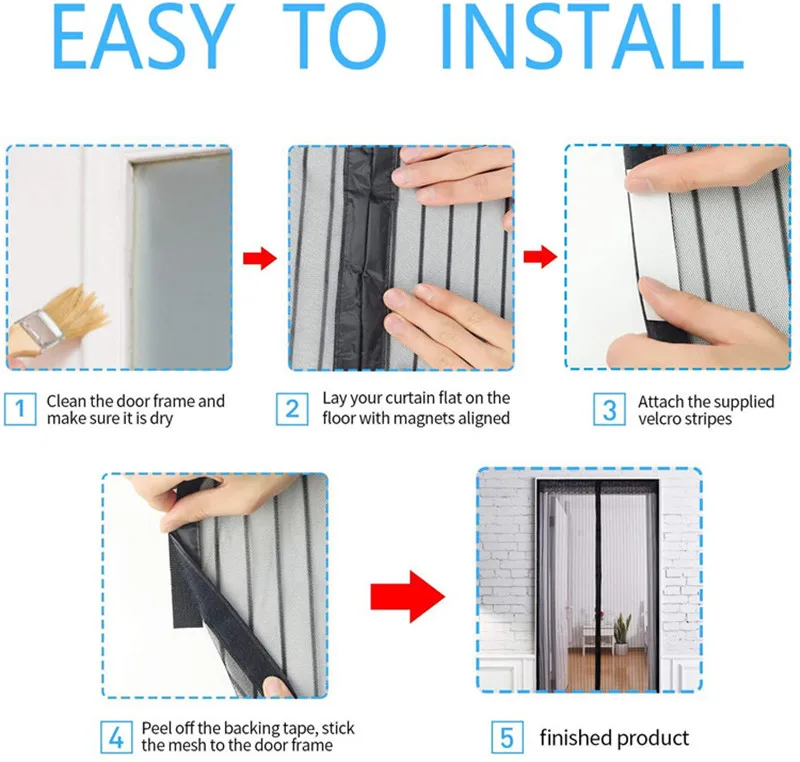 EASY TO INSTALL

1 Clean the door frame and make sure it is dry

2 Lay your curtain flat on the floor with magnets aligned

3 Attach the supplied velcro stripes

4 Peel off the backing tape, stick the mesh to the door frame

5 finished product