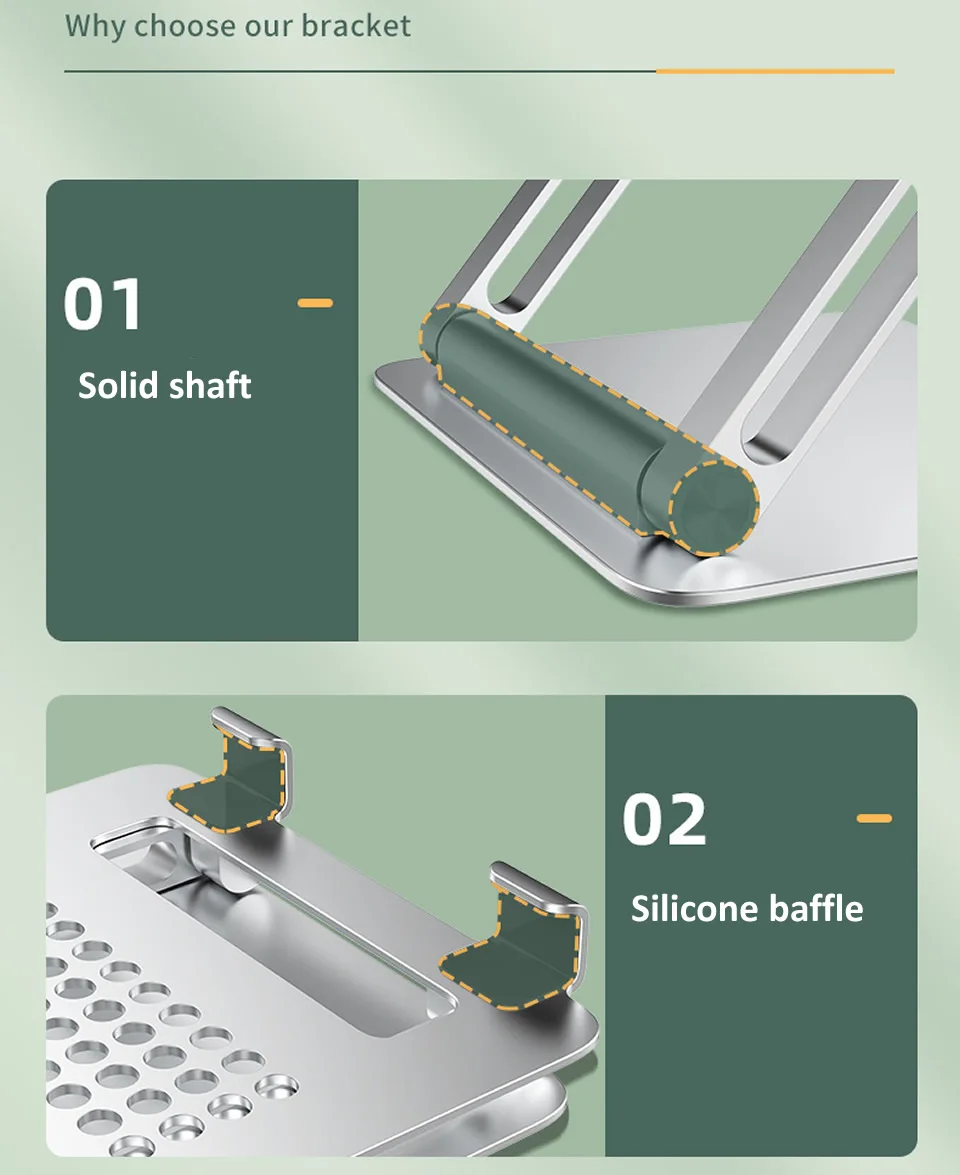 Why choose our bracket

01

Solid shaft

02

Silicone baffle