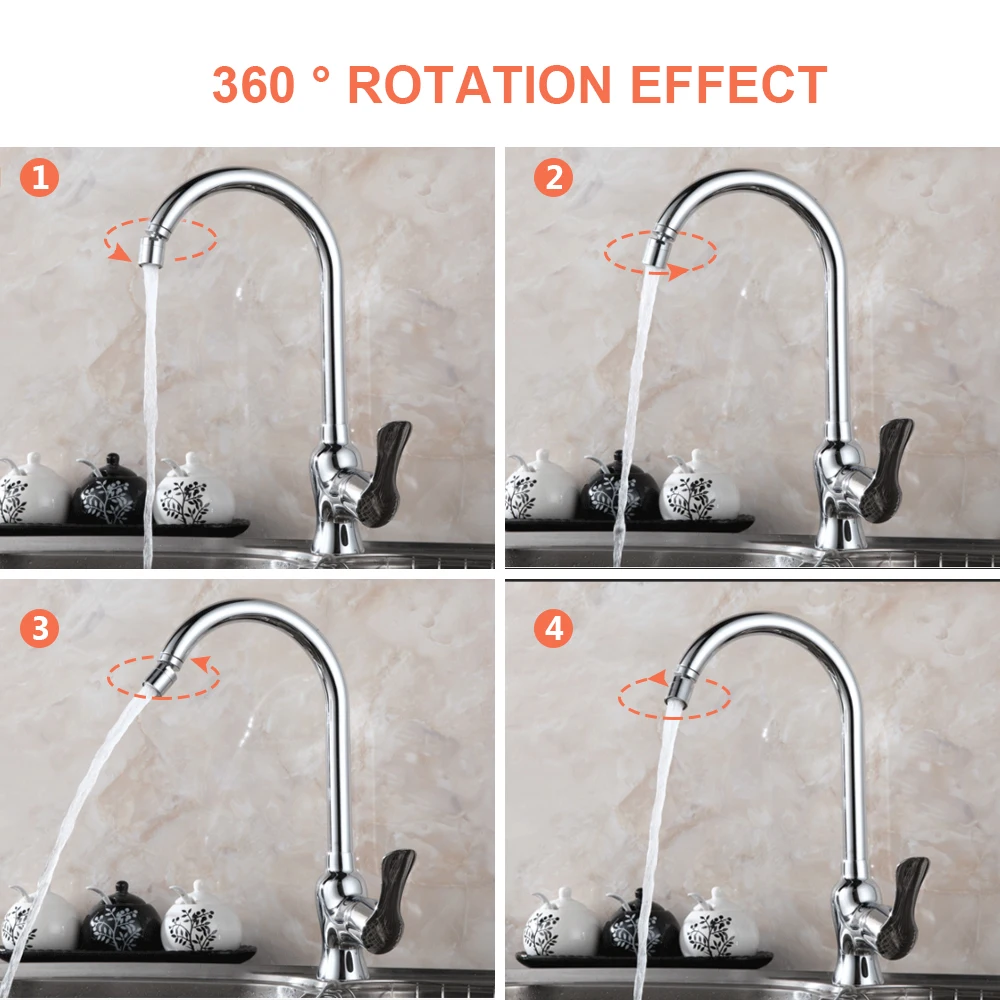 360 ° ROTATION EFFECT

1

2

3

4