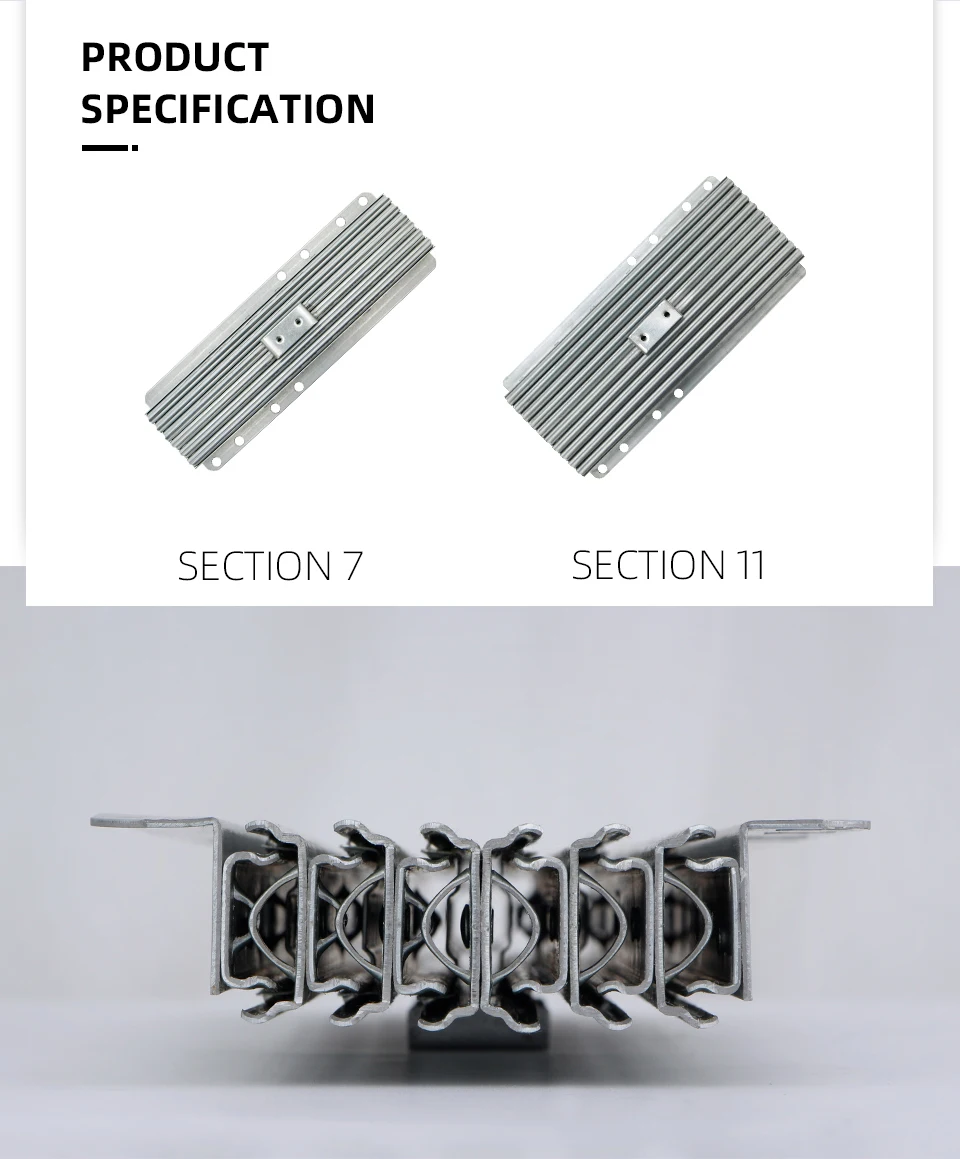 PRODUCT SPECIFICATION

SECTION 7

SECTION 11