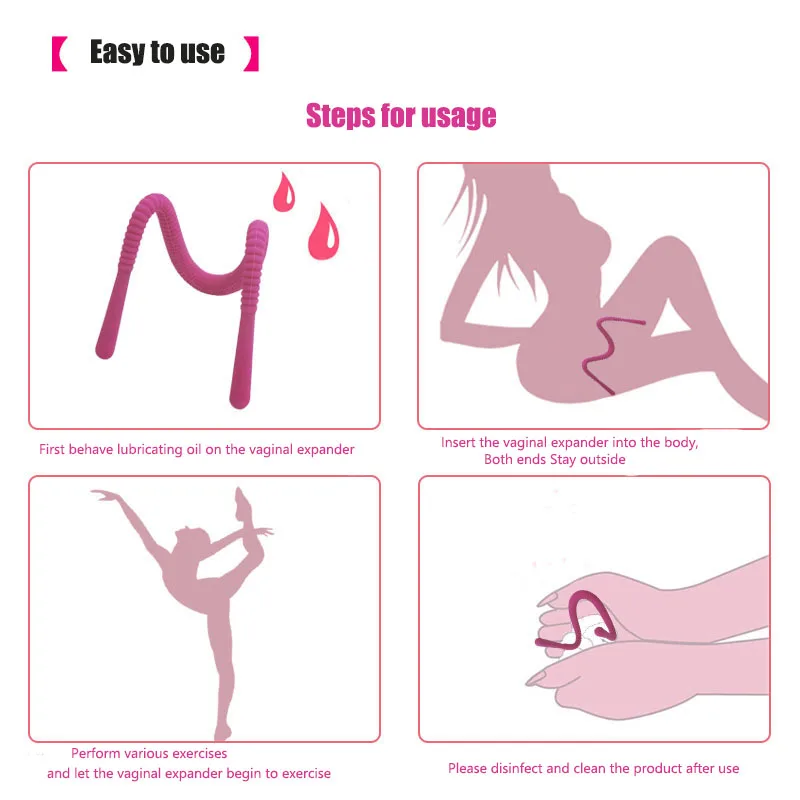 【 Easy to use 】

Steps for usage

First behave lubricating oil on the vaginal expander

Insert the vaginal expander into the body, Both ends Stay outside

Perform various exercises and let the vaginal expander begin to exercise

Please disinfect and clean the product after use