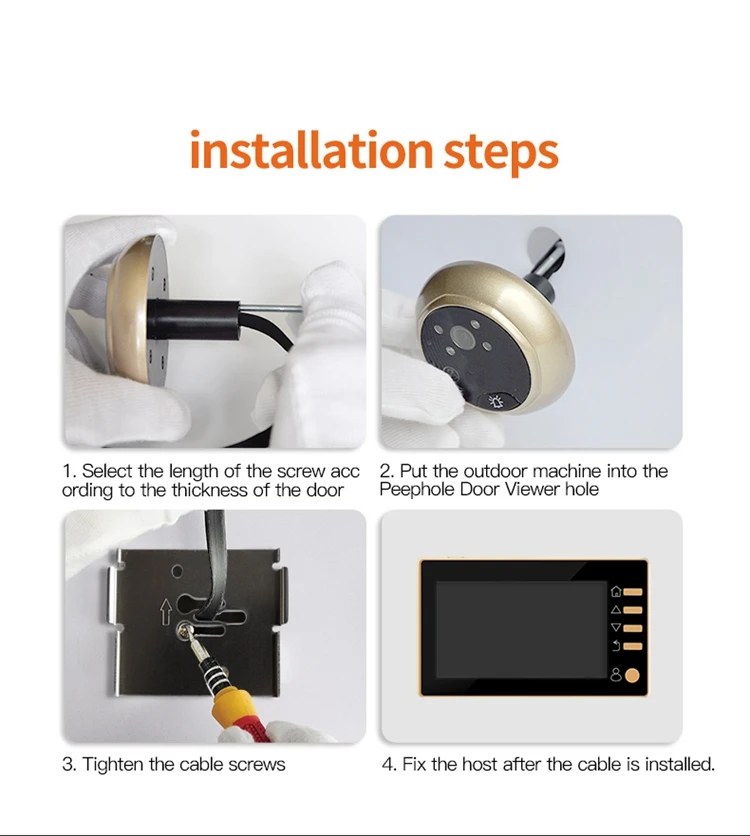 installation steps

1. Select the length of the screw acc ording to the thickness of the door

2. Put the outdoor machine into the Peephole Door Viewer hole

3. Tighten the cable screws

4. Fix the host after the cable is installed.