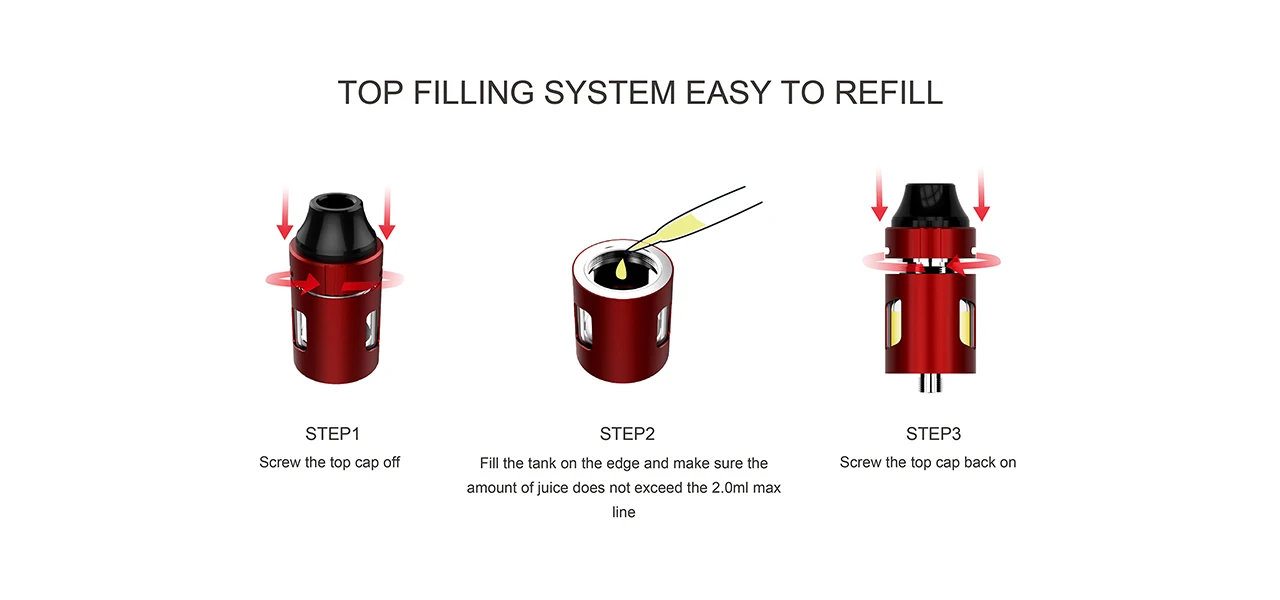 TOP FILLING SYSTEM EASY TO REFILL

STEP1
Screw the top cap off

STEP2
Fill the tank on the edge and make sure the amount of juice does not exceed the 2.0ml max line

STEP3
Screw the top cap back on