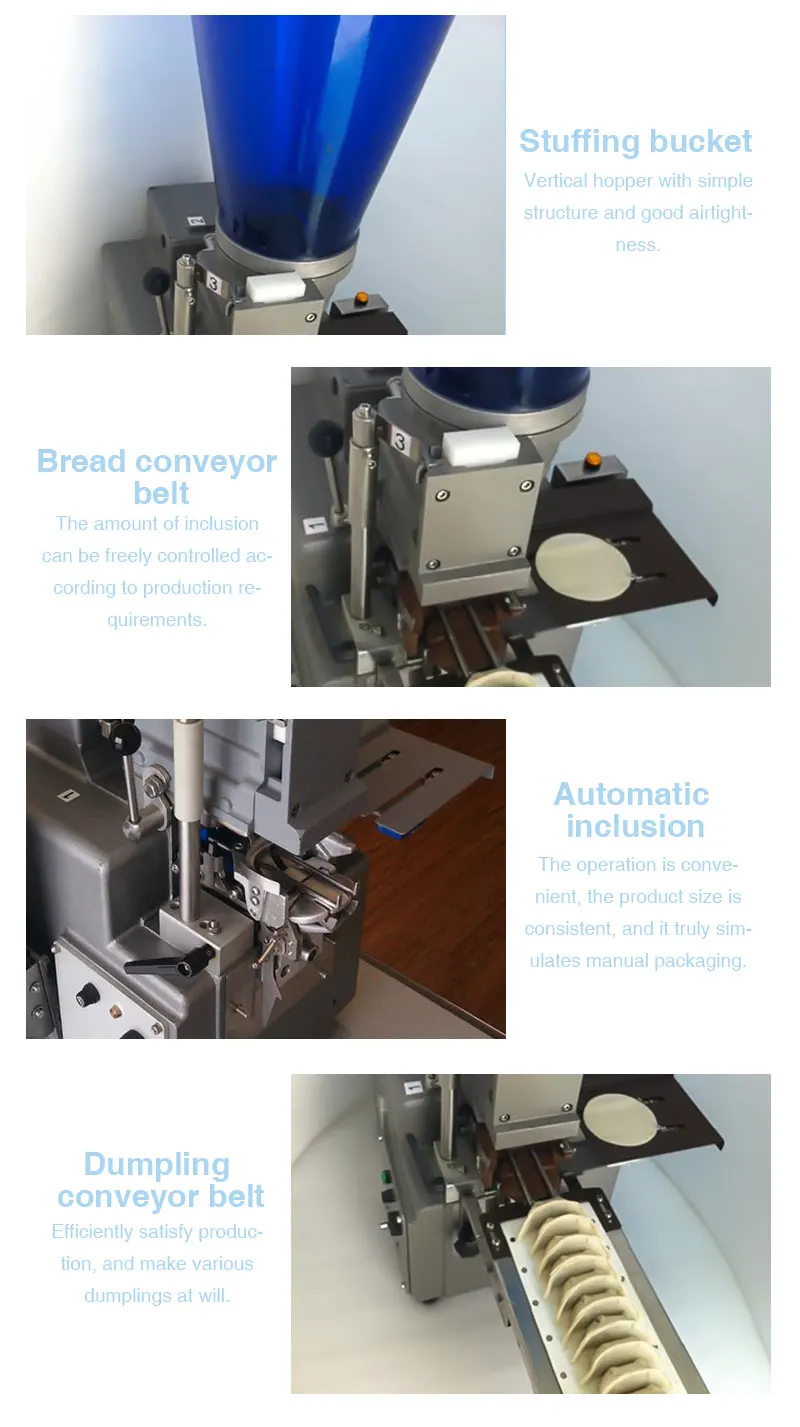 Stuffing bucket
Vertical hopper with simple structure and good airtightness.

3

Bread conveyor belt
The amount of inclusion can be freely controlled according to production requirements.

3

Automatic inclusion
The operation is convenient, the product size is consistent, and it truly simulates manual packaging.

Dumpling conveyor belt
Efficiently satisfy production, and make various dumplings at will.