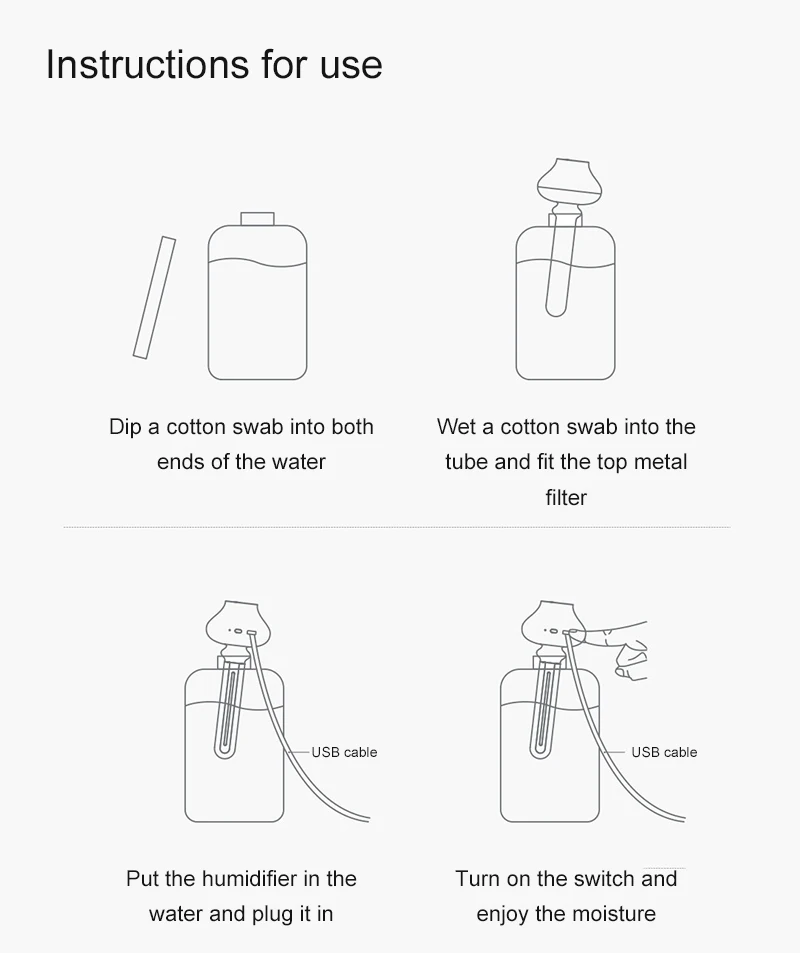 Instructions for use

Dip a cotton swab into both ends of the water

Wet a cotton swab into the tube and fit the top metal filter

USB cable

Put the humidifier in the water and plug it in

USB cable

Turn on the switch and enjoy the moisture