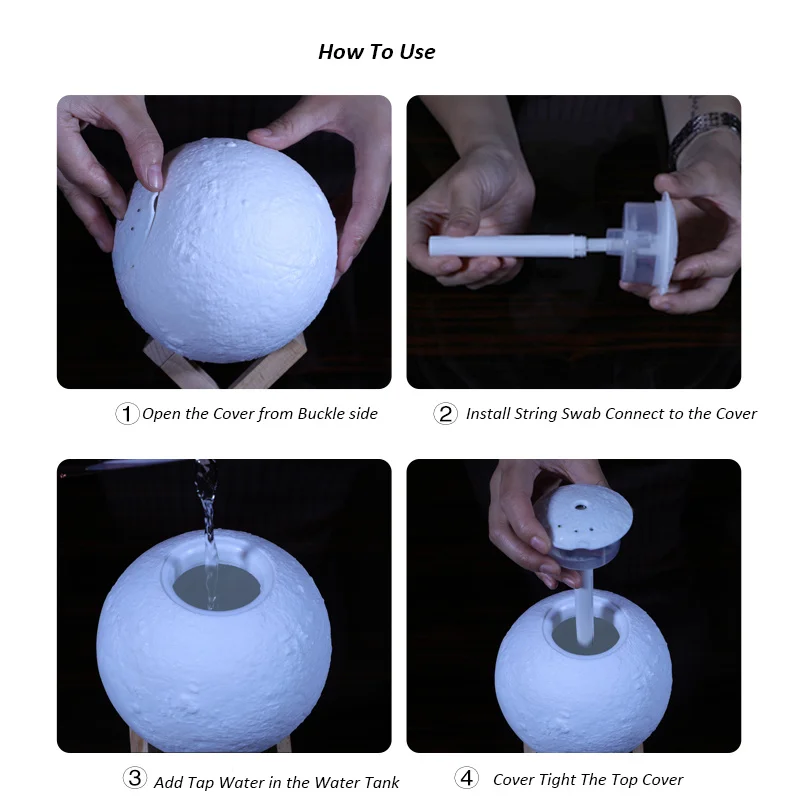 How To Use

1 Open the Cover from Buckle side

2 Install String Swab Connect to the Cover

3 Add Tap Water in the Water Tank

4 Cover Tight The Top Cover