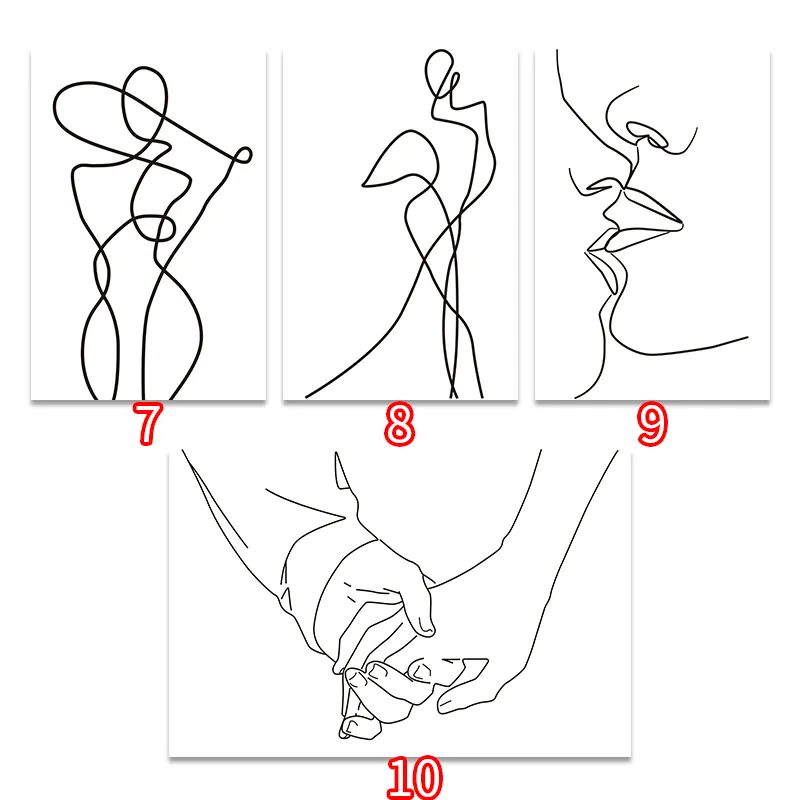 7

8

9

10