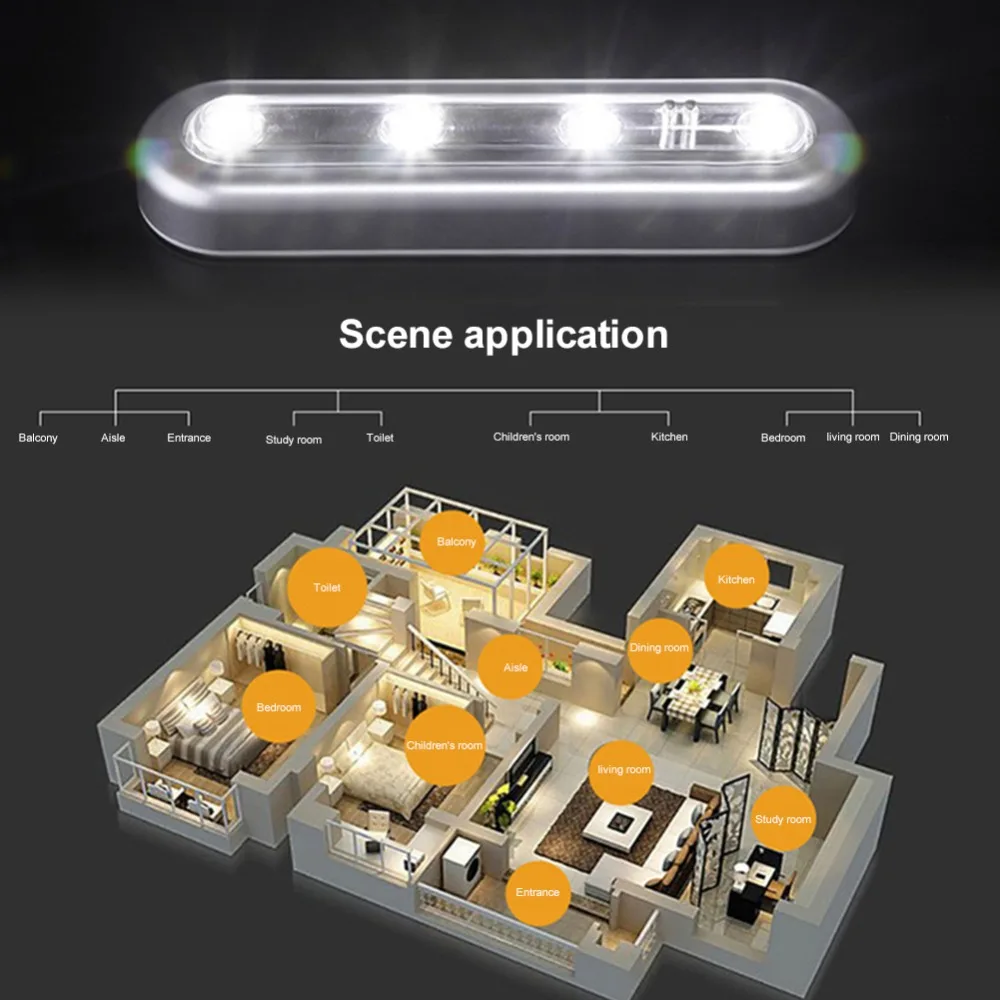 Scene application

Balcony
Aisle
Entrance
Study room
Toilet
Children's room
Kitchen
Bedroom
living room
Dining room

Balcony
Toilet
Kitchen
Dining room
Aisle
Bedroom
Children's room
living room
Study room
Entrance