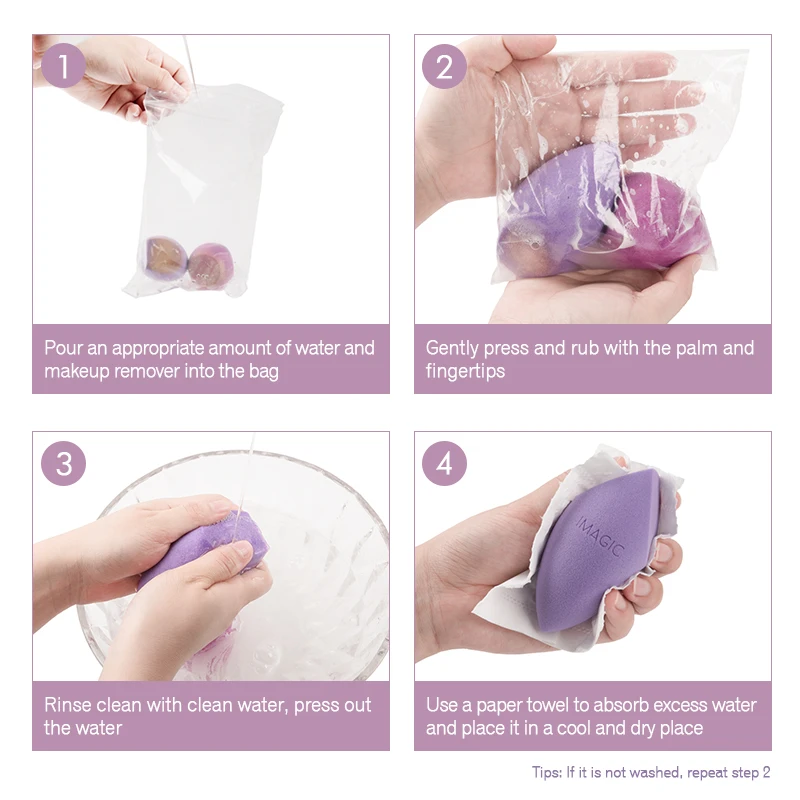 1

Pour an appropriate amount of water and makeup remover into the bag

2

Gently press and rub with the palm and fingertips

3

Rinse clean with clean water, press out the water

4

IMAGIC

Use a paper towel to absorb excess water and place it in a cool and dry place

Tips: If it is not washed, repeat step 2