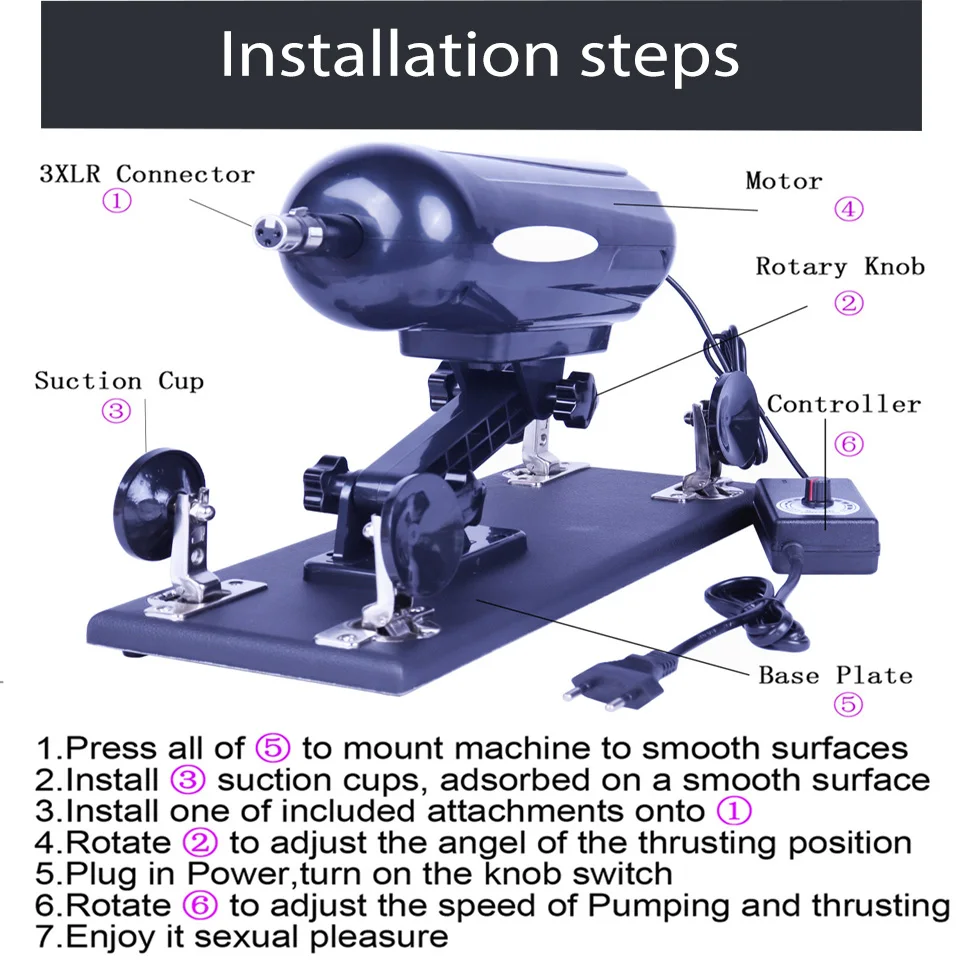 Installation steps

3XLR Connector
①

Motor
④

Rotary Knob
②

Suction Cup
③

Controller
⑥

Base Plate
⑤

1.Press all of ⑤ to mount machine to smooth surfaces
2.Install ③ suction cups, adsorbed on a smooth surface
3.Install one of included attachments onto ①
4.Rotate ② to adjust the angel of the thrusting position
5.Plug in Power,turn on the knob switch
6.Rotate ⑥ to adjust the speed of Pumping and thrusting
7.Enjoy it sexual pleasure