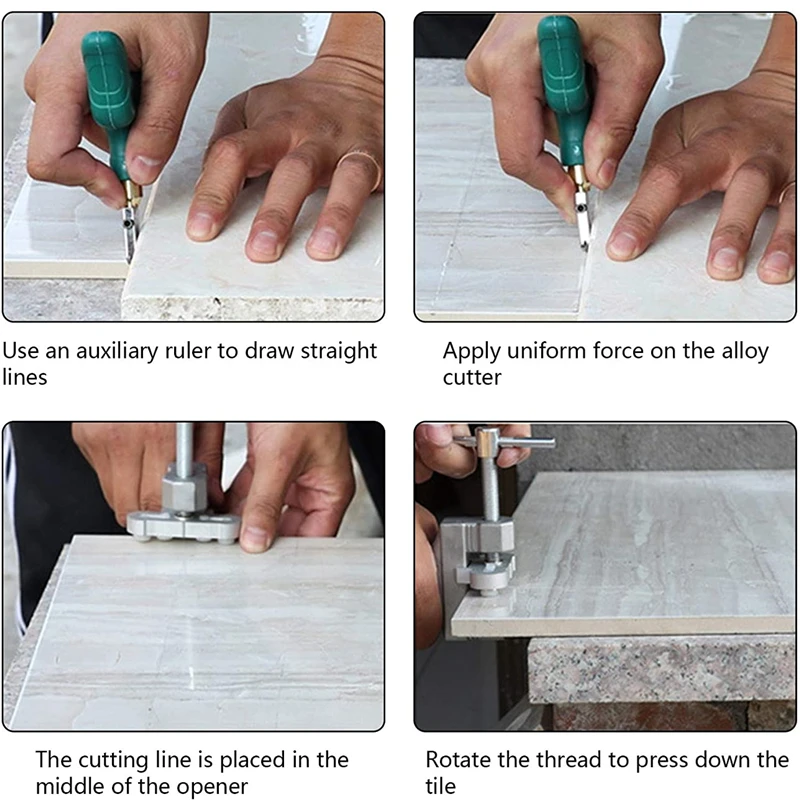 Use an auxiliary ruler to draw straight lines

Apply uniform force on the alloy cutter

The cutting line is placed in the middle of the opener

Rotate the thread to press down the tile