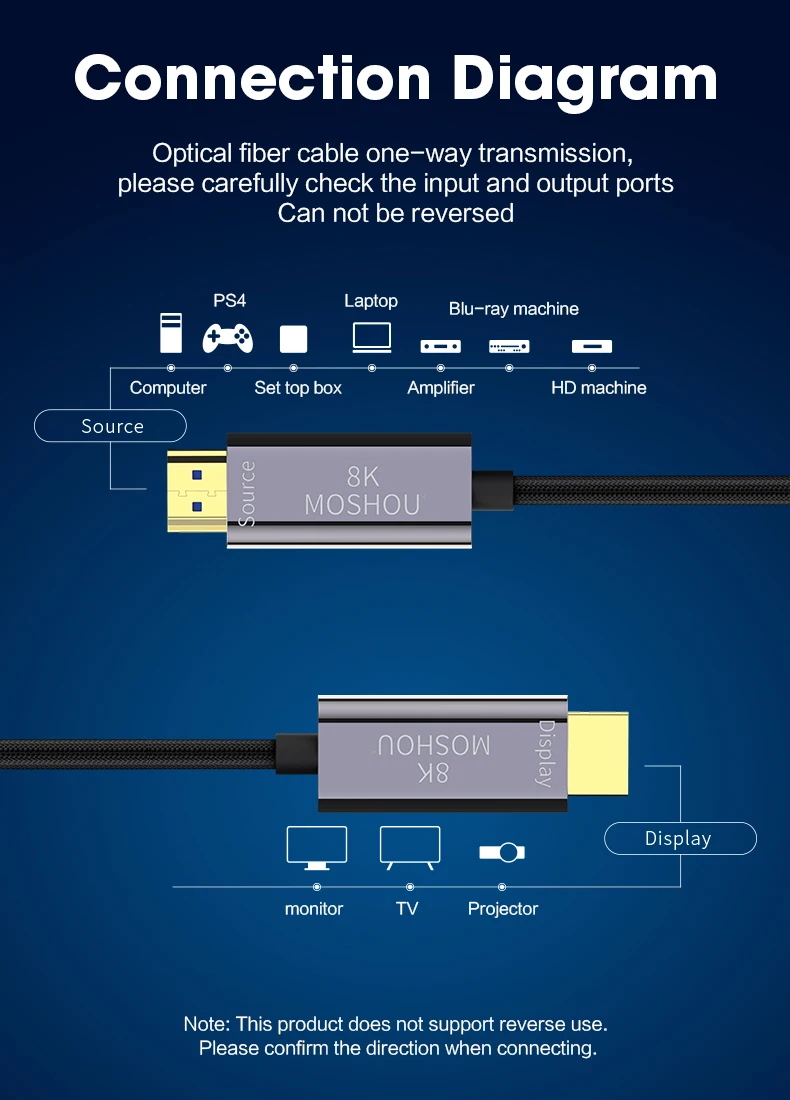 Connection Diagram

Optical fiber cable one-way transmission, please carefully check the input and output ports Can not be reversed

PS4

Laptop

Blu-ray machine

Computer

Set top box

Amplifier

HD machine

Source

Source

8K MOSHOU

8K MOSHOU

Display

Display

monitor

TV

Projector

Note: This product does not support reverse use. Please confirm the direction when connecting.